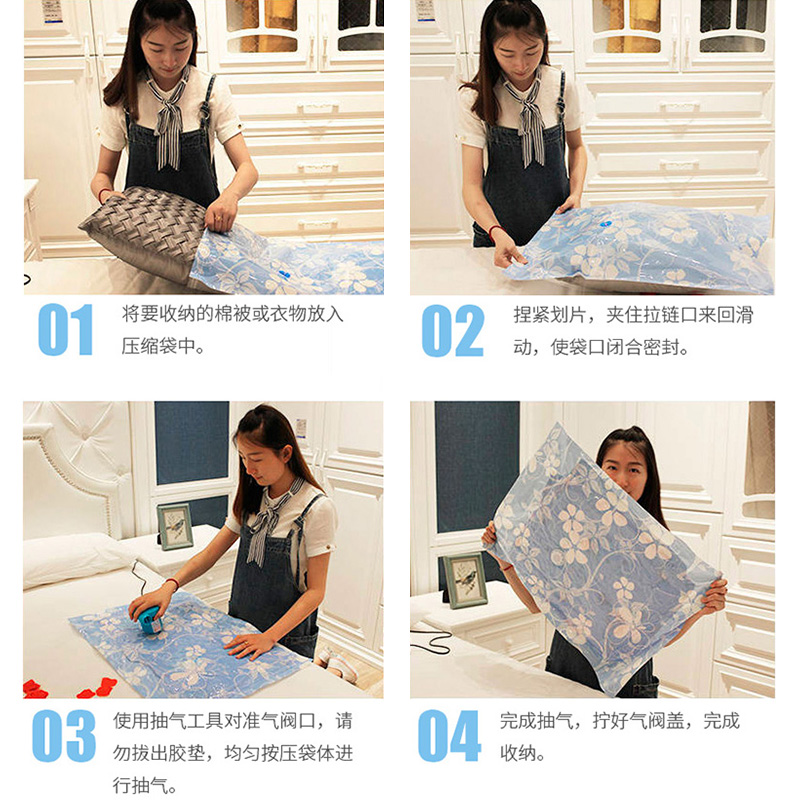 01 将要收纳的棉被或衣物放入压缩袋中。

02 捏紧划片，夹住拉链口来回滑动，使袋口闭合密封。

03 使用抽气工具对准气阀口，请勿拔出胶垫，均匀按压袋体进行抽气。

04 完成抽气，拧好气阀盖，完成收纳。