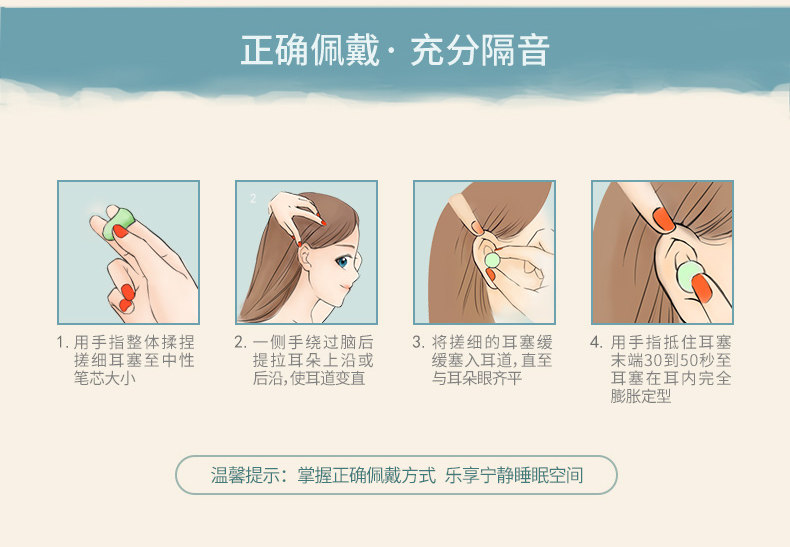 正确佩戴 · 充分隔音

2

1. 用手指整体揉捏搓细耳塞至中性笔芯大小

2. 一侧手绕过脑后提拉耳朵上沿或后沿，使耳道变直

3. 将搓细的耳塞缓缓塞入耳道，直至与耳朵眼齐平

4. 用手指抵住耳塞末端30到50秒至耳塞在耳内完全膨胀定型

温馨提示：掌握正确佩戴方式 乐享宁静睡眠空间