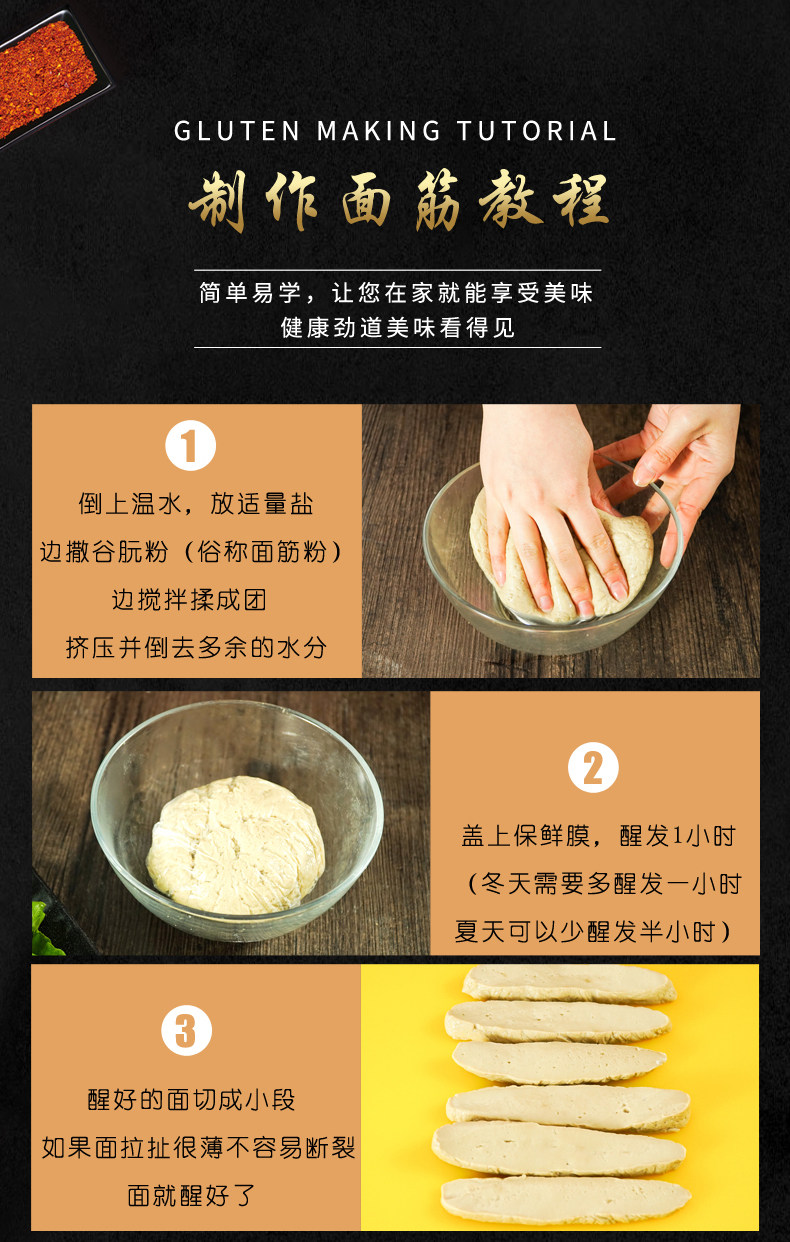 GLUTEN MAKING TUTORIAL

制作面筋教程

简单易学，让您在家就能享受美味
健康劲道美味看得见

1

倒上温水，放适量盐
边撒谷朊粉（俗称面筋粉）
边搅拌揉成团
挤压并倒去多余的水分

2

盖上保鲜膜，醒发1小时
（冬天需要多醒发一小时
夏天可以少醒发半小时）

3

醒好的面切成小段
如果面拉扯很薄不容易断裂
面就醒好了