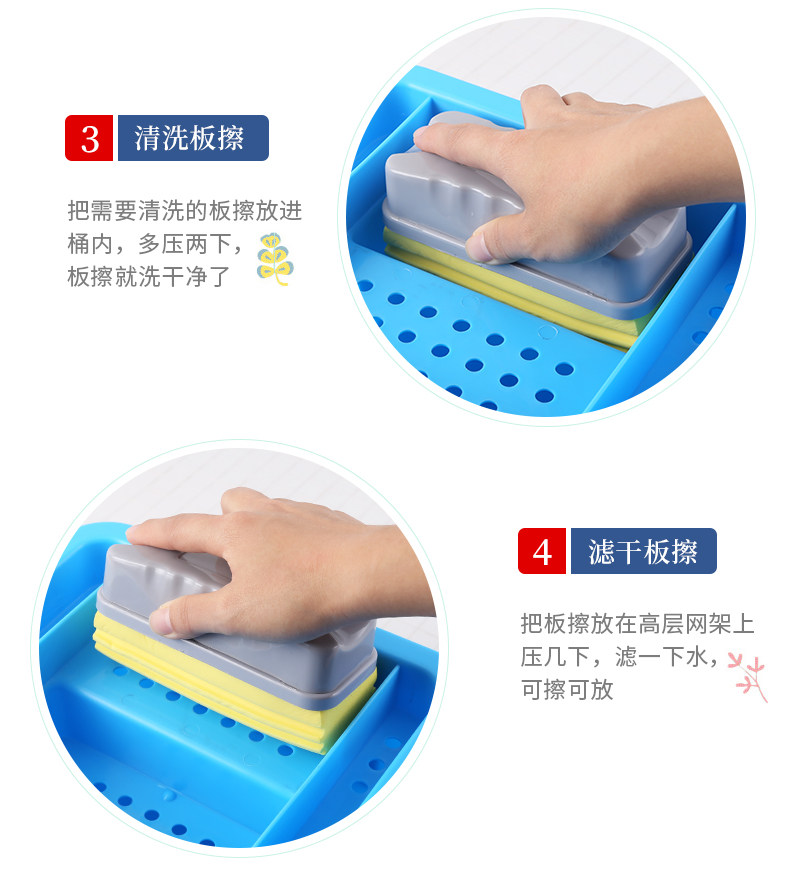 3 清洗板擦

把需要清洗的板擦放进桶内，多压两下，板擦就洗干净了

4 滤干板擦

把板擦放在高层网架上压几下，滤一下水，可擦可放