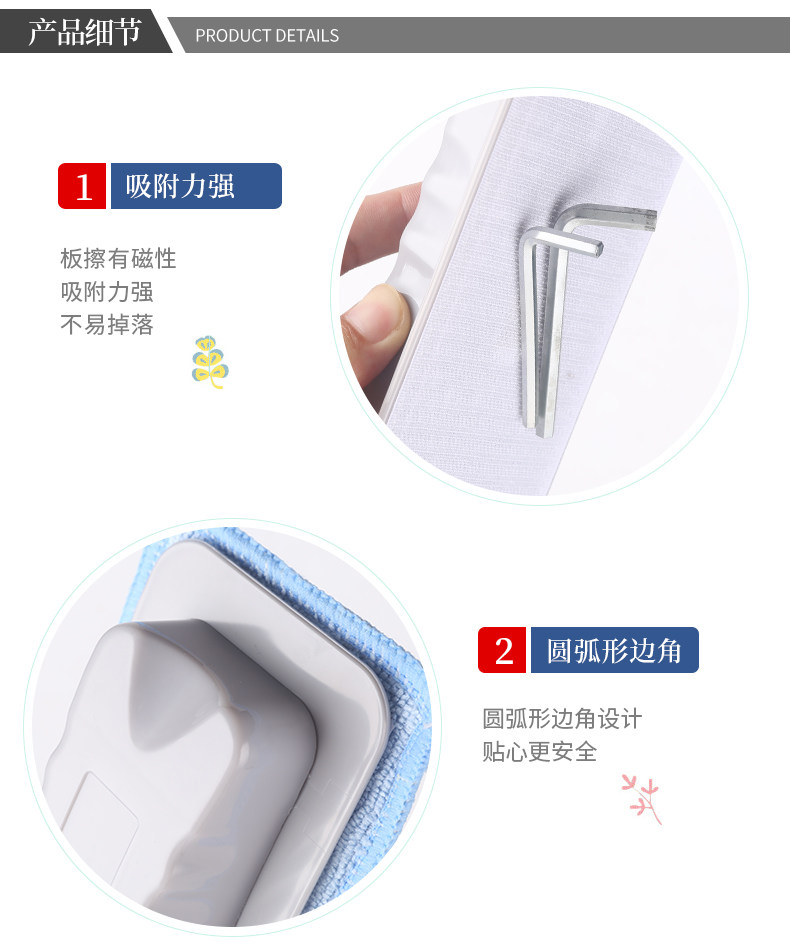 产品细节 PRODUCT DETAILS

1 吸附力强

板擦有磁性
吸附力强
不易掉落

2 圆弧形边角

圆弧形边角设计
贴心更安全