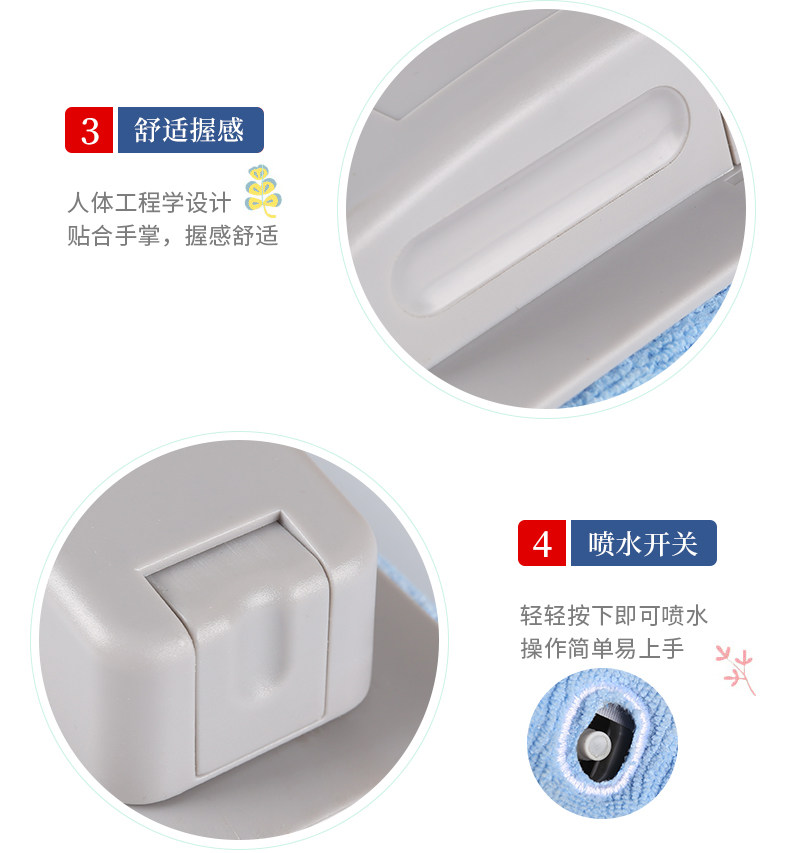 3 舒适握感

人体工程学设计
贴合手掌，握感舒适

4 喷水开关

轻轻按下即可喷水
操作简单易上手