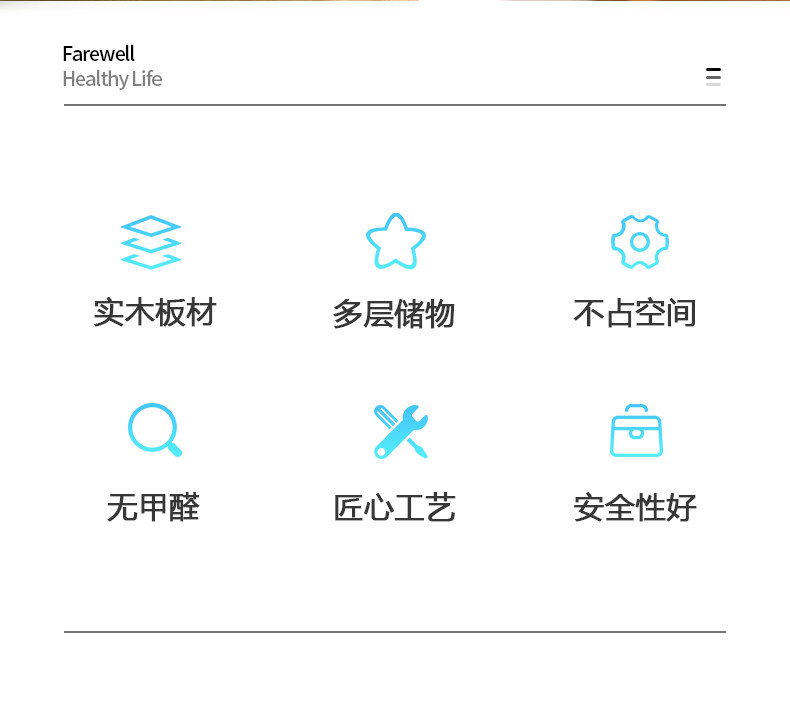 Farewell
Healthy Life

实木板材

多层储物

不占空间

无甲醛

匠心工艺

安全性好