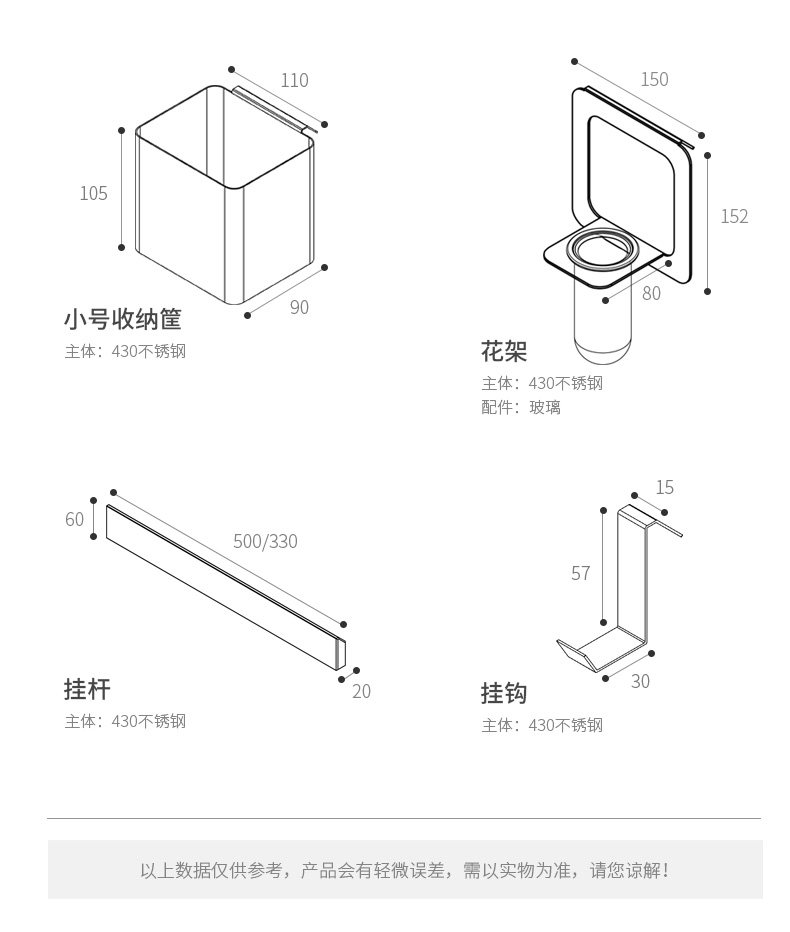 110

105

90

小号收纳筐

主体：430不锈钢

150

152

80

花架

主体：430不锈钢
配件：玻璃

60

500/330

20

挂杆

主体：430不锈钢

15

57

30

挂钩

主体：430不锈钢

以上数据仅供参考，产品会有轻微误差，需以实物为准，请您谅解！