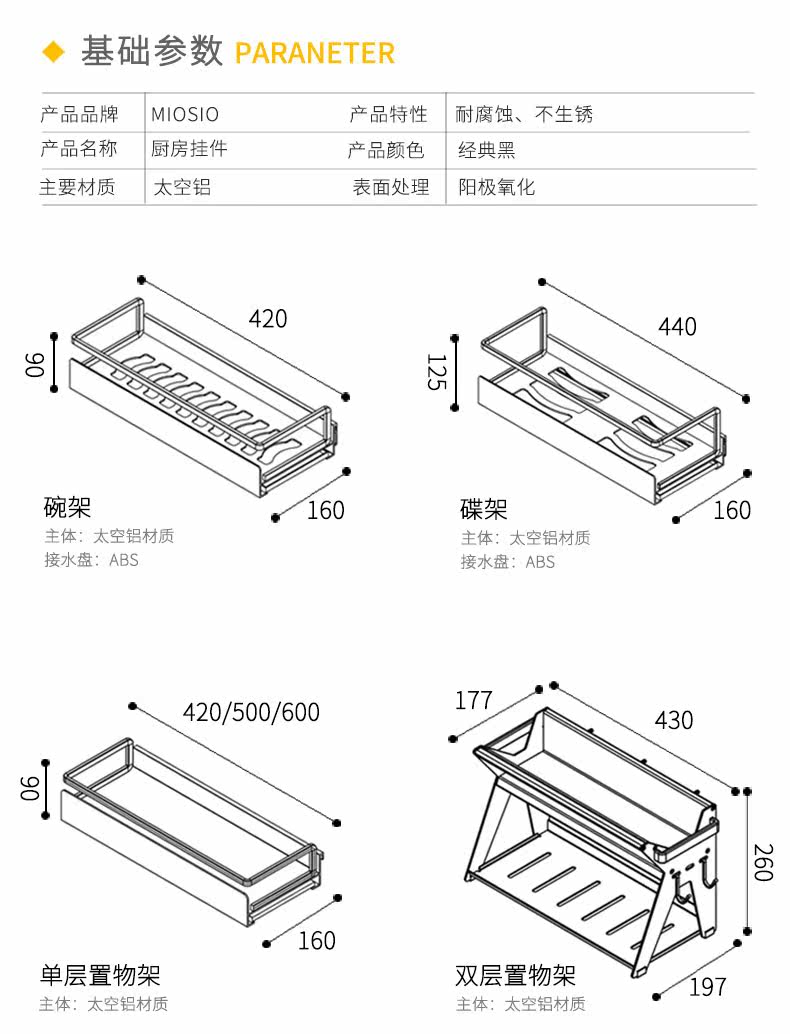 ◆ 基础参数 PARANETER

| 产品品牌 | MIOSIO | 产品特性 | 耐腐蚀、不生锈 |
|---|---|---|---|
| 产品名称 | 厨房挂件 | 产品颜色 | 经典黑 |
| 主要材质 | 太空铝 | 表面处理 | 阳极氧化 |

420
90
160
碗架
主体：太空铝材质
接水盘：ABS

440
125
160
碟架
主体：太空铝材质
接水盘：ABS

420/500/600
90
160
单层置物架
主体：太空铝材质

177
430
260
197
双层置物架
主体：太空铝材质