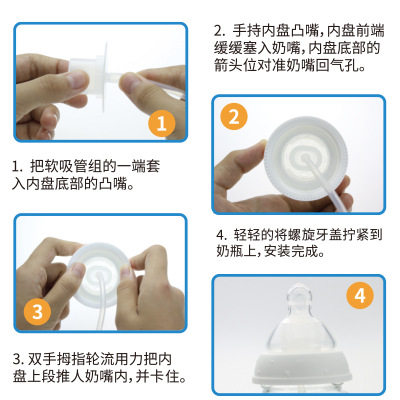 1

1. 把软吸管组的一端套入内盘底部的凸嘴。

3

3. 双手拇指轮流用力把内盘上段推人奶嘴内，并卡住。

2. 手持内盘凸嘴，内盘前端缓缓塞入奶嘴，内盘底部的箭头位对准奶嘴回气孔。

2

4. 轻轻的将螺旋牙盖拧紧到奶瓶上，安装完成。

4