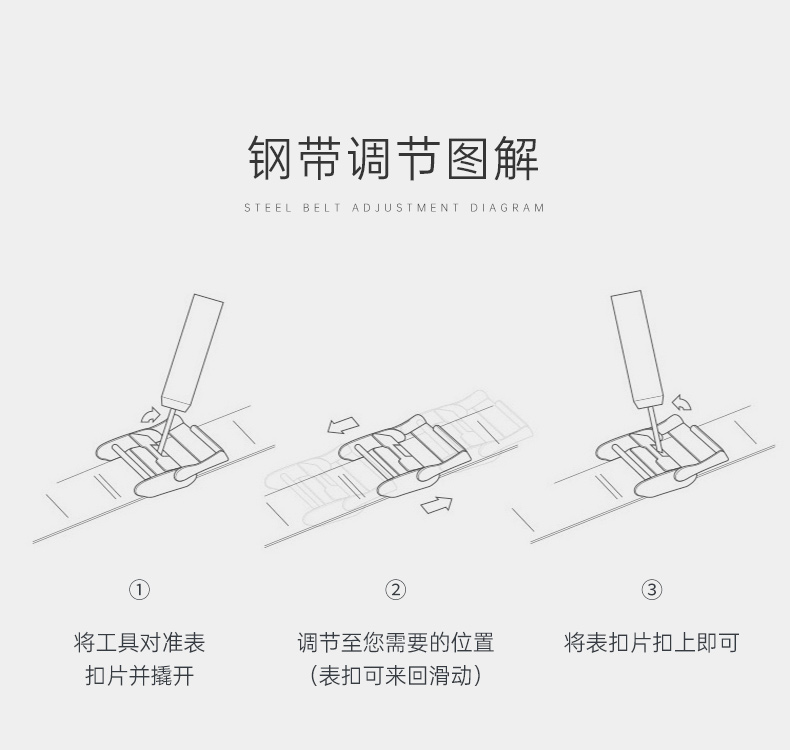 钢带调节图解

STEEL BELT ADJUSTMENT DIAGRAM

①

将工具对准表扣片并撬开

②

调节至您需要的位置（表扣可来回滑动）

③

将表扣片扣上即可