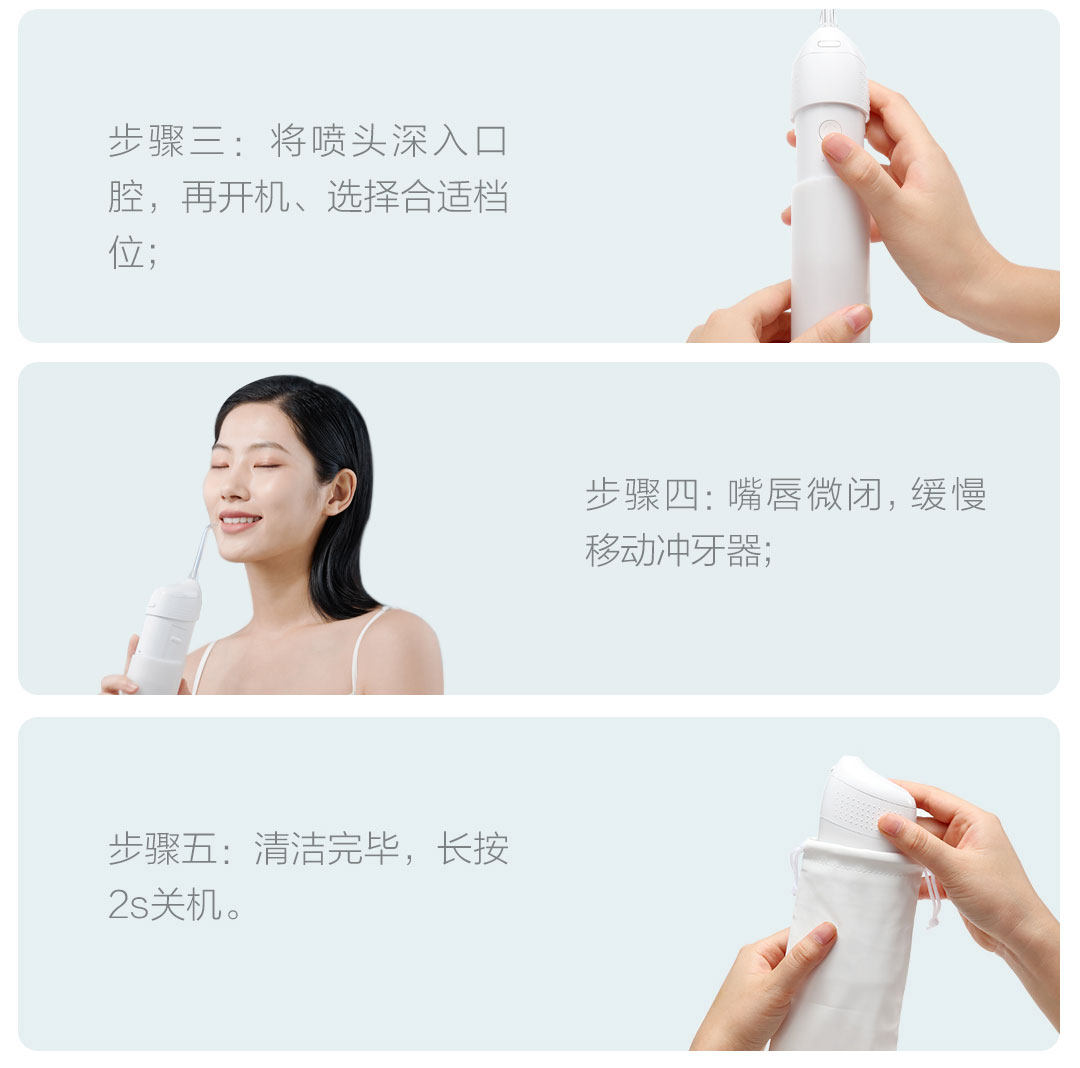 步骤三：将喷头深入口腔，再开机、选择合适档位；

步骤四：嘴唇微闭，缓慢移动冲牙器；

步骤五：清洁完毕，长按2s关机。