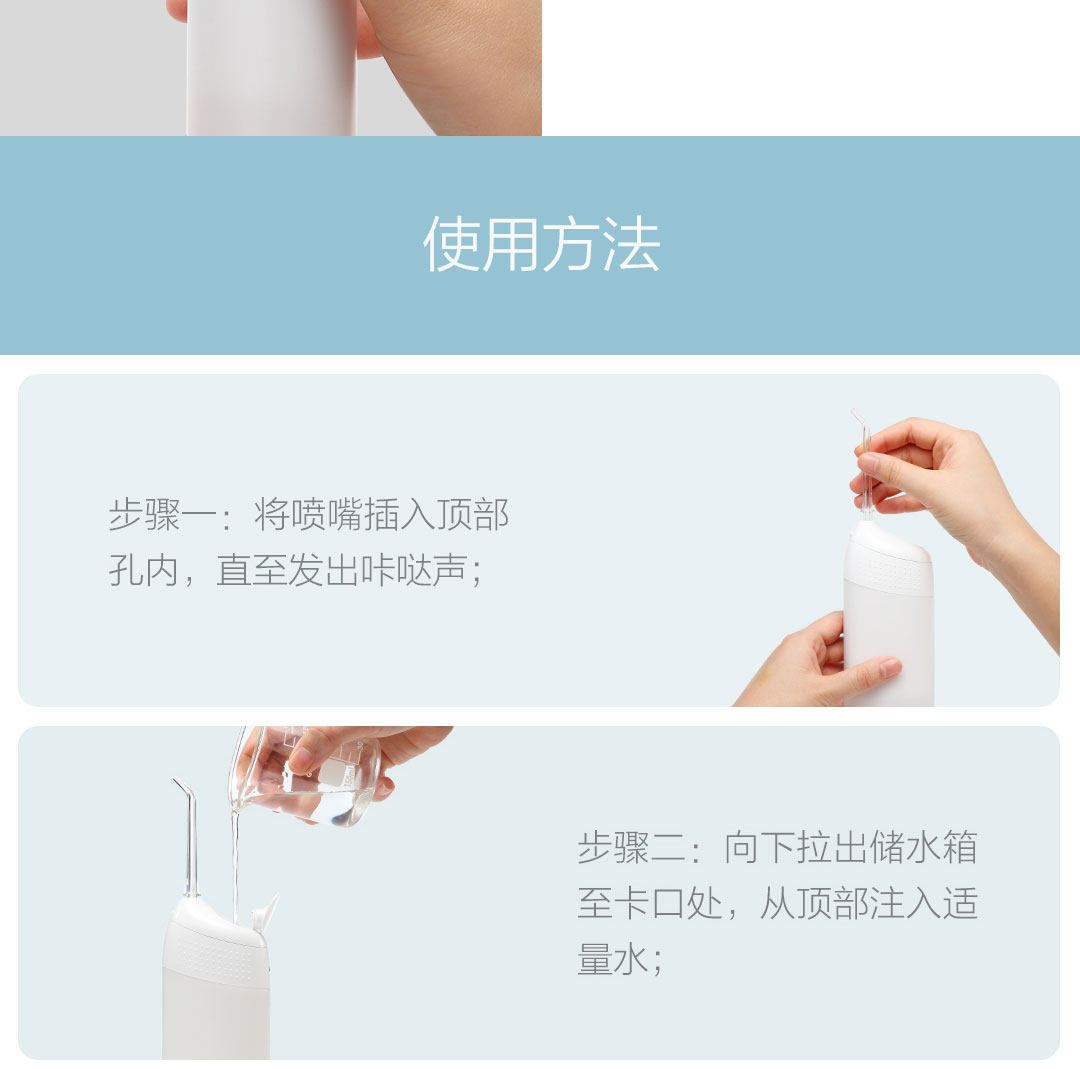 使用方法

步骤一：将喷嘴插入顶部孔内，直至发出咔哒声；

步骤二：向下拉出储水箱至卡口处，从顶部注入适量水；