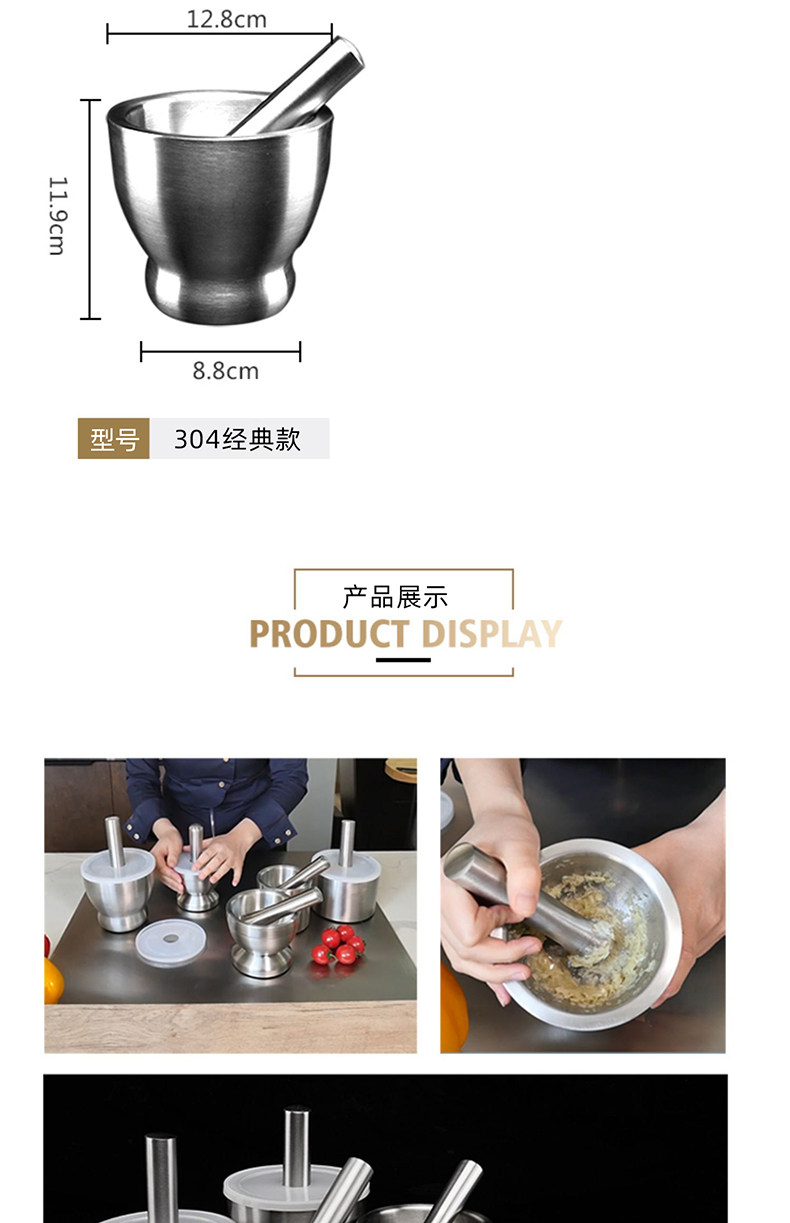 12.8cm

11.9cm

8.8cm

型号 304经典款

产品展示
PRODUCT DISPLAY