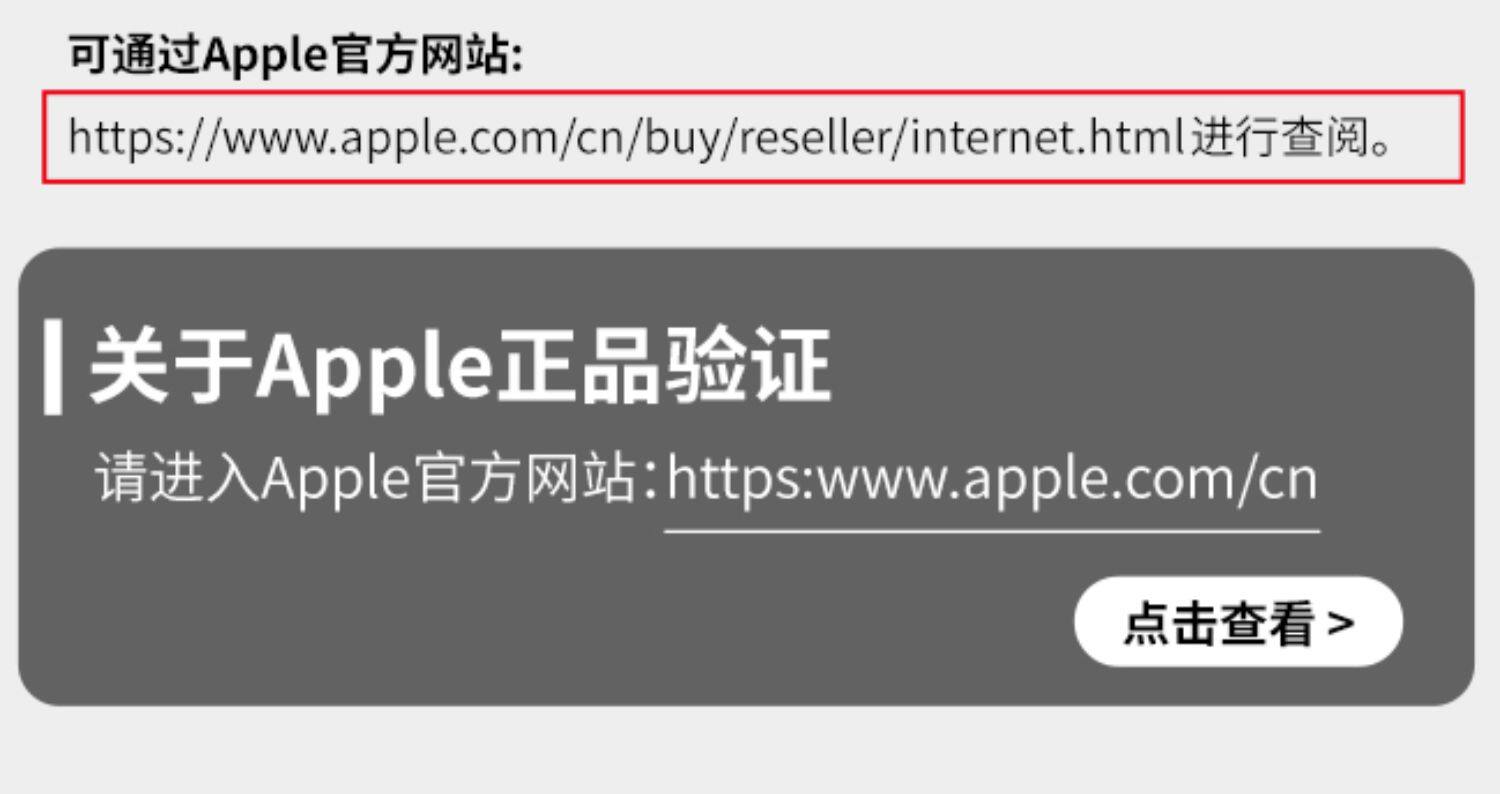 可通过Apple官方网站:

https://www.apple.com/cn/buy/reseller/internet.html进行查阅。

关于Apple正品验证

请进入Apple官方网站:https:www.apple.com/cn

点击查看 >