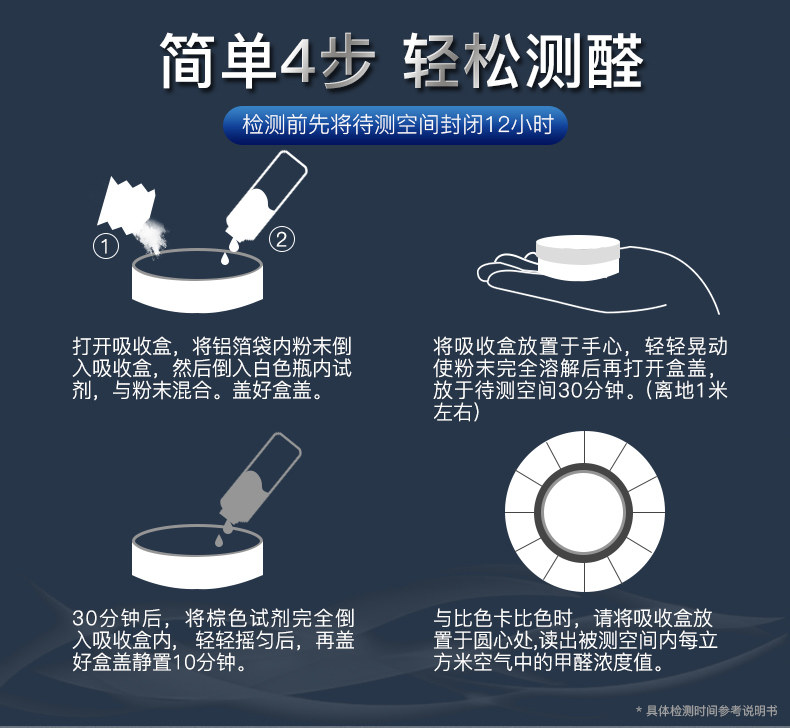 简单4步 轻松测醛

检测前先将待测空间封闭12小时

①

②

打开吸收盒，将铝箔袋内粉末倒入吸收盒，然后倒入白色瓶内试剂，与粉末混合。盖好盒盖。

将吸收盒放置于手心，轻轻晃动使粉末完全溶解后再打开盒盖，放于待测空间30分钟。(离地1米左右)

30分钟后，将棕色试剂完全倒入吸收盒内，轻轻摇匀后，再盖好盒盖静置10分钟。

与比色卡比色时，请将吸收盒放置于圆心处,读出被测空间内每立方米空气中的甲醛浓度值。

* 具体检测时间参考说明书