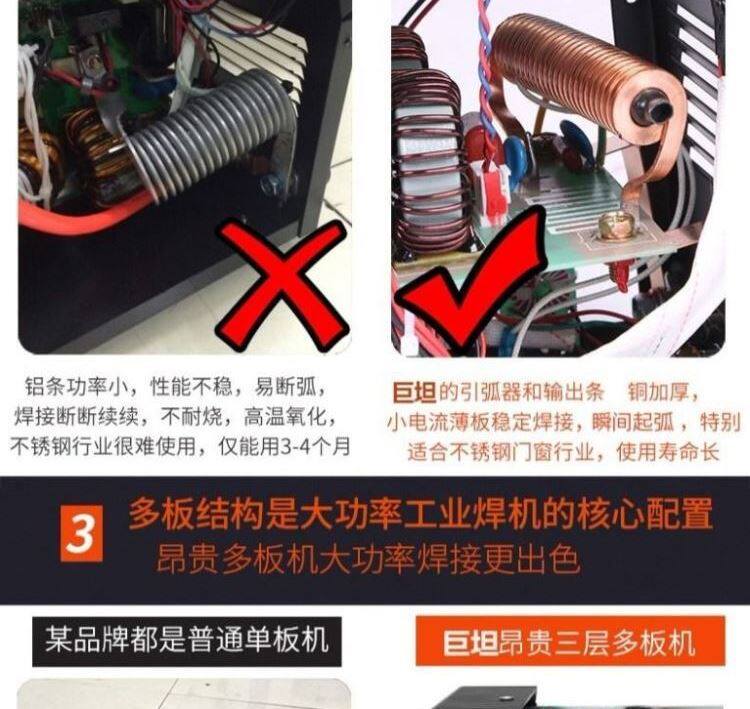 铝条功率小，性能不稳，易断弧，焊接断断续续，不耐烧，高温氧化，不锈钢行业很难使用，仅能用3-4个月

巨坦的引弧器和输出条 铜加厚，小电流薄板稳定焊接，瞬间起弧，特别适合不锈钢门窗行业，使用寿命长

3 多板结构是大功率工业焊机的核心配置
昂贵多板机大功率焊接更出色

某品牌都是普通单板机

巨坦昂贵三层多板机