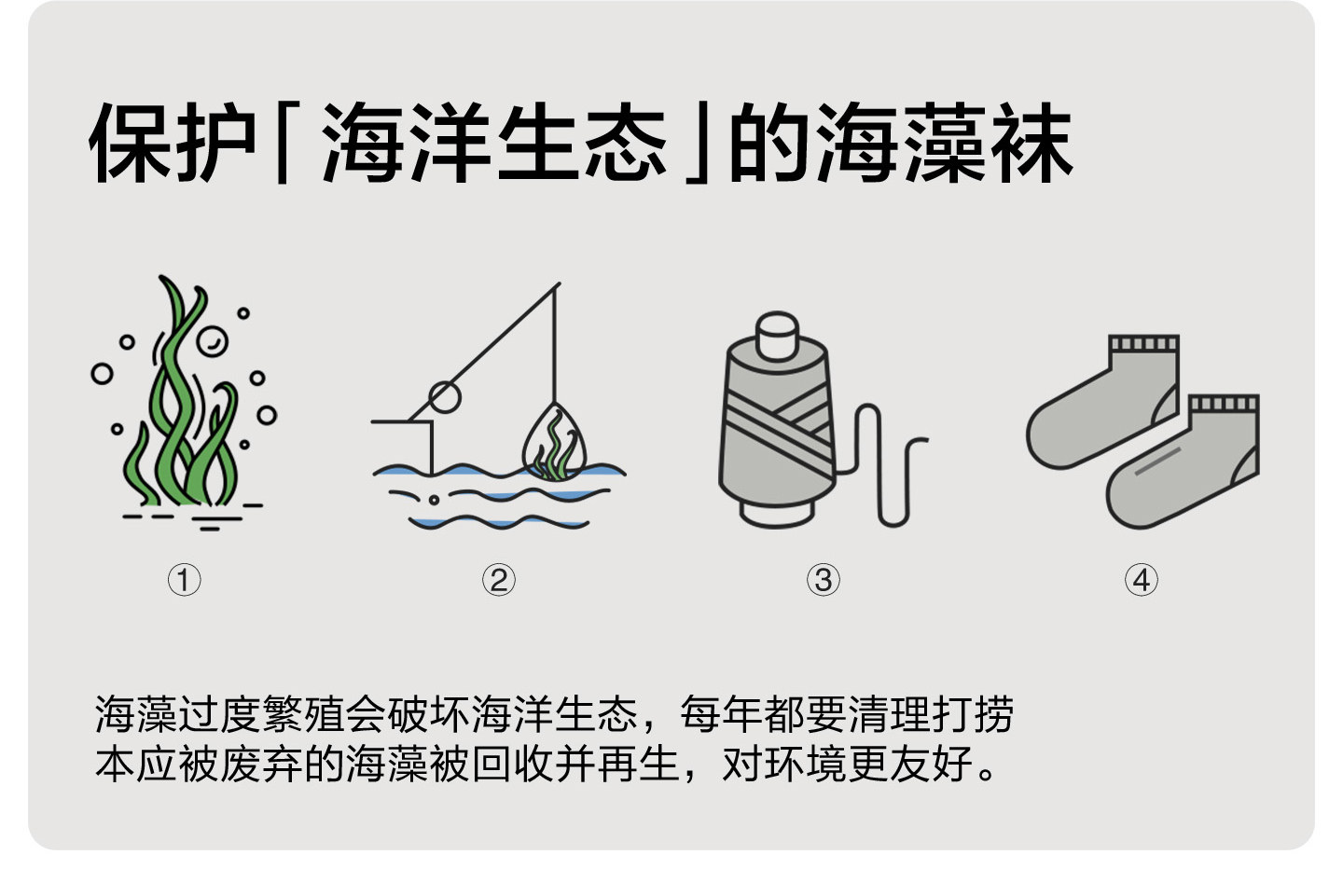 保护「海洋生态」的海藻袜

①

②

③

④

海藻过度繁殖会破坏海洋生态，每年都要清理打捞
本应被废弃的海藻被回收并再生，对环境更友好。