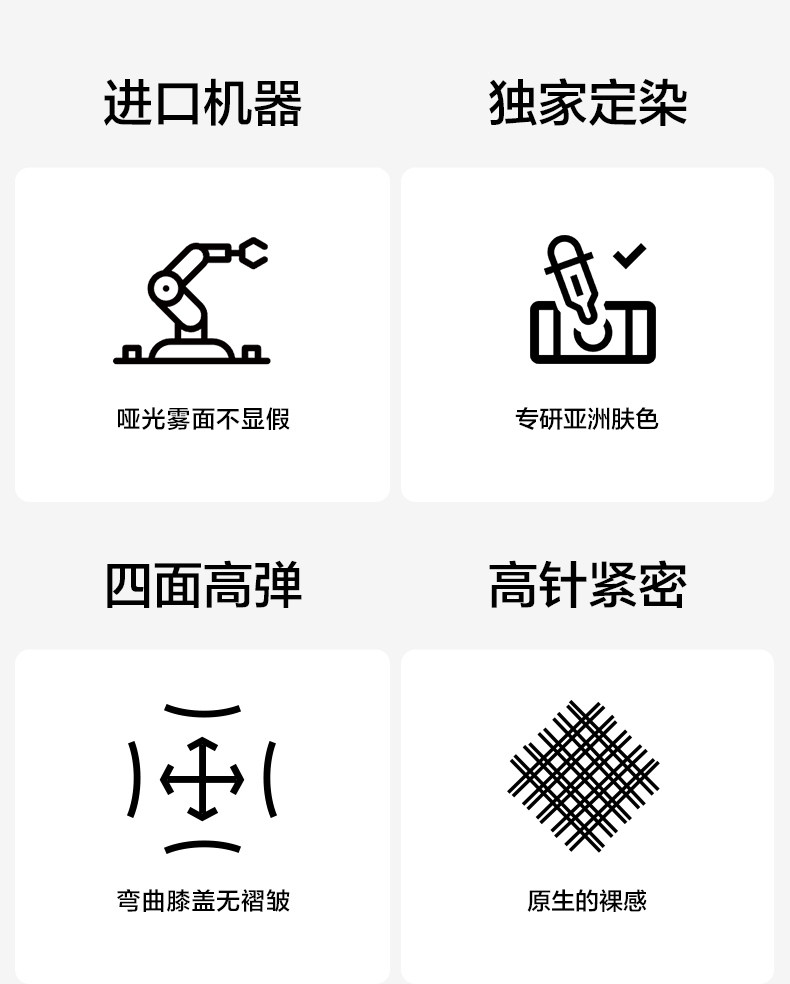 进口机器

哑光雾面不显假

独家定染

专研亚洲肤色

四面高弹

弯曲膝盖无褶皱

高针紧密

原生的裸感