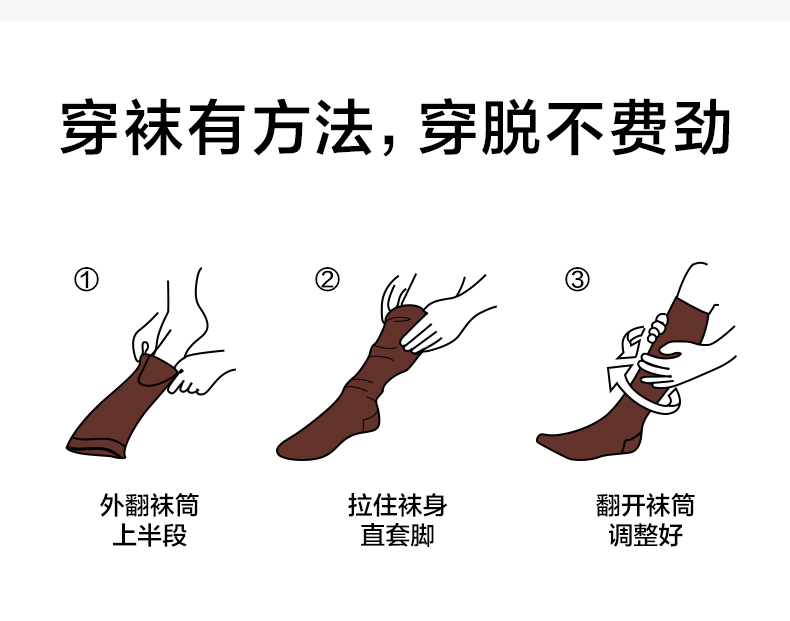 穿袜有方法，穿脱不费劲

①

外翻袜筒
上半段

②

拉住袜身
直套脚

③

翻开袜筒
调整好