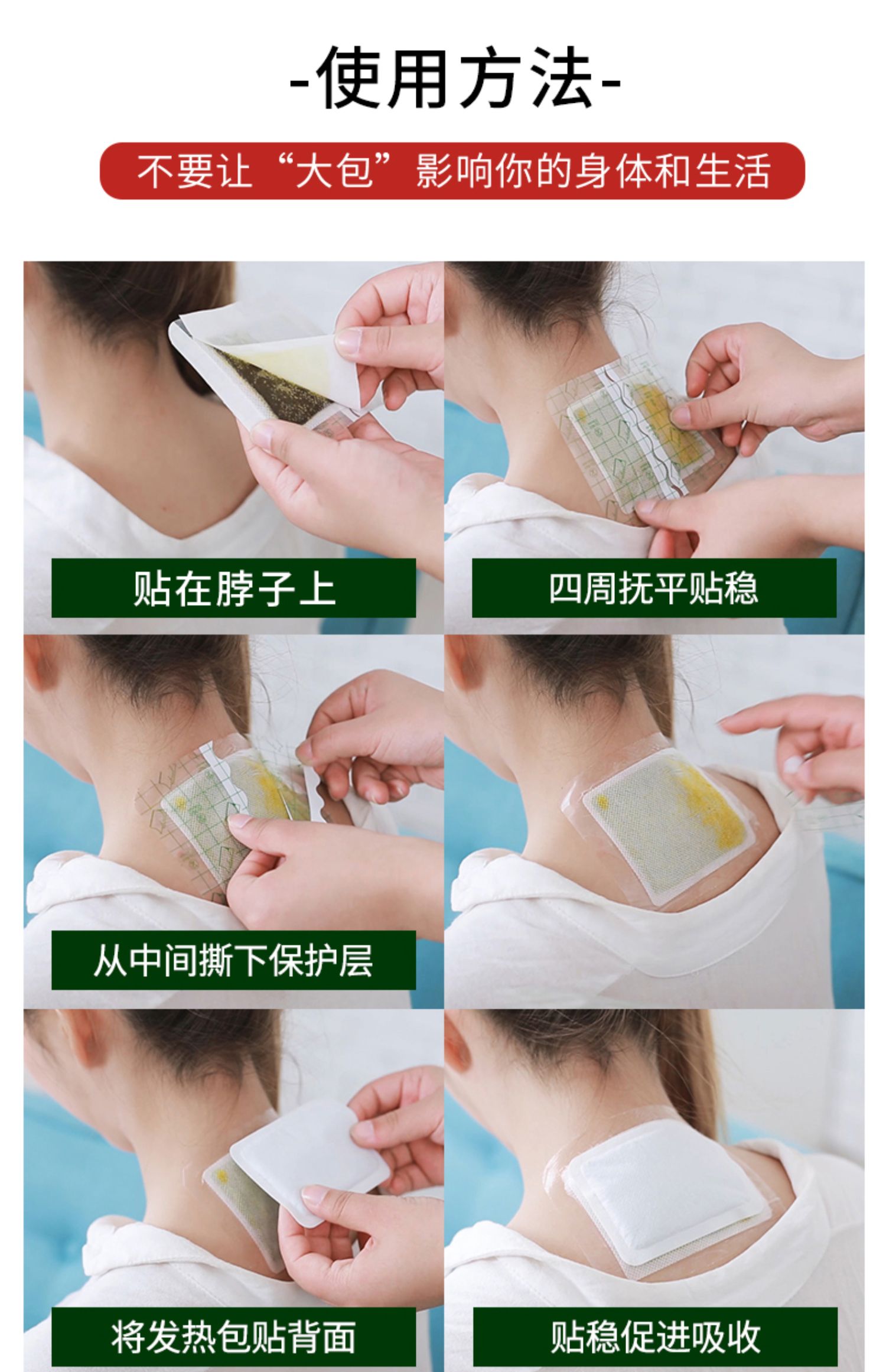 -使用方法-

不要让“大包”影响你的身体和生活

贴在脖子上

四周抚平贴稳

从中间撕下保护层

将发热包贴背面

贴稳促进吸收