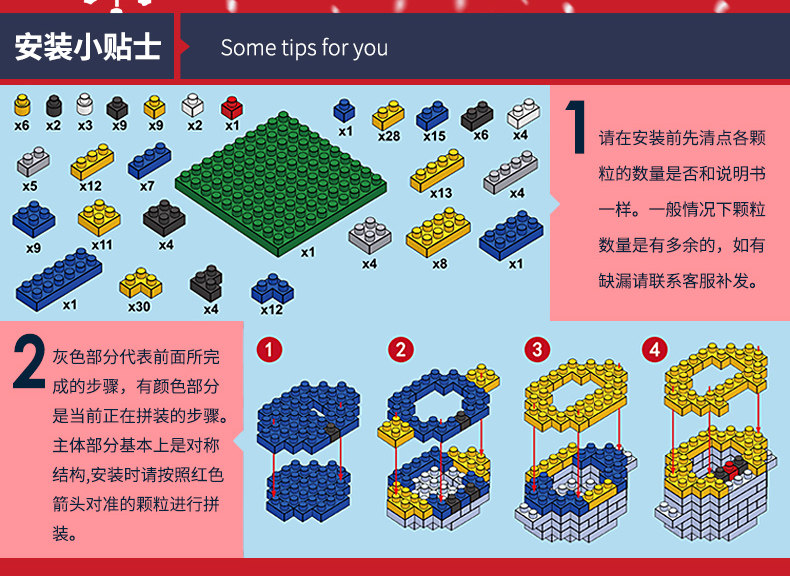 安装小贴士

Some tips for you

x6 x2 x3 x9 x9 x2 x1

x1 x28 x15 x6 x4

x5 x12 x7

x13 x4

x9 x11 x4

x1

x4 x8 x1

x1 x30 x4 x12

1 请在安装前先清点各颗粒的数量是否和说明书一样。一般情况下颗粒数量是有多余的，如有缺漏请联系客服补发。

2 灰色部分代表前面所完成的步骤，有颜色部分是当前正在拼装的步骤。主体部分基本上是对称结构,安装时请按照红色箭头对准的颗粒进行拼装。

1

2

3

4