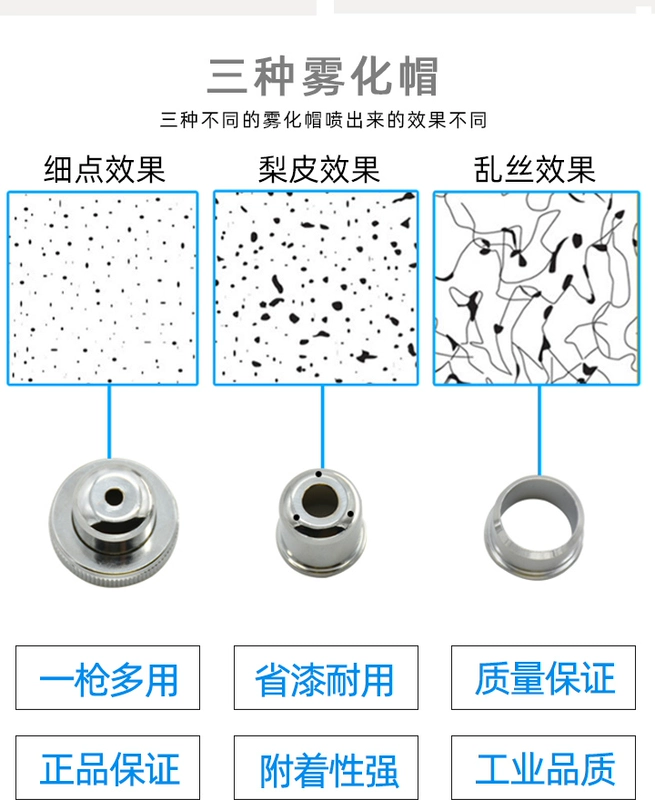 三种雾化帽

三种不同的雾化帽喷出来的效果不同

细点效果

梨皮效果

乱丝效果

一枪多用

省漆耐用

质量保证

正品保证

附着性强

工业品质