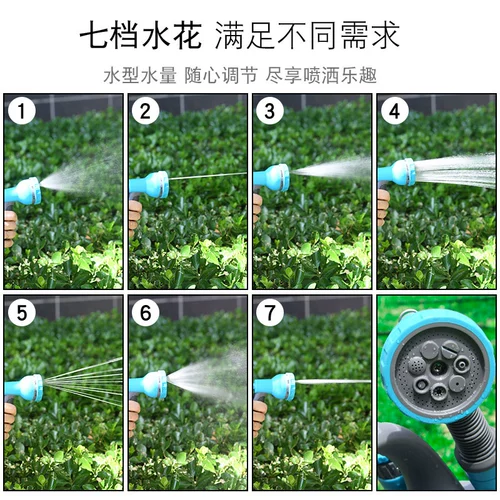 七档水花 满足不同需求

水型水量 随心调节 尽享喷洒乐趣

1

2

3

4

5

6

7