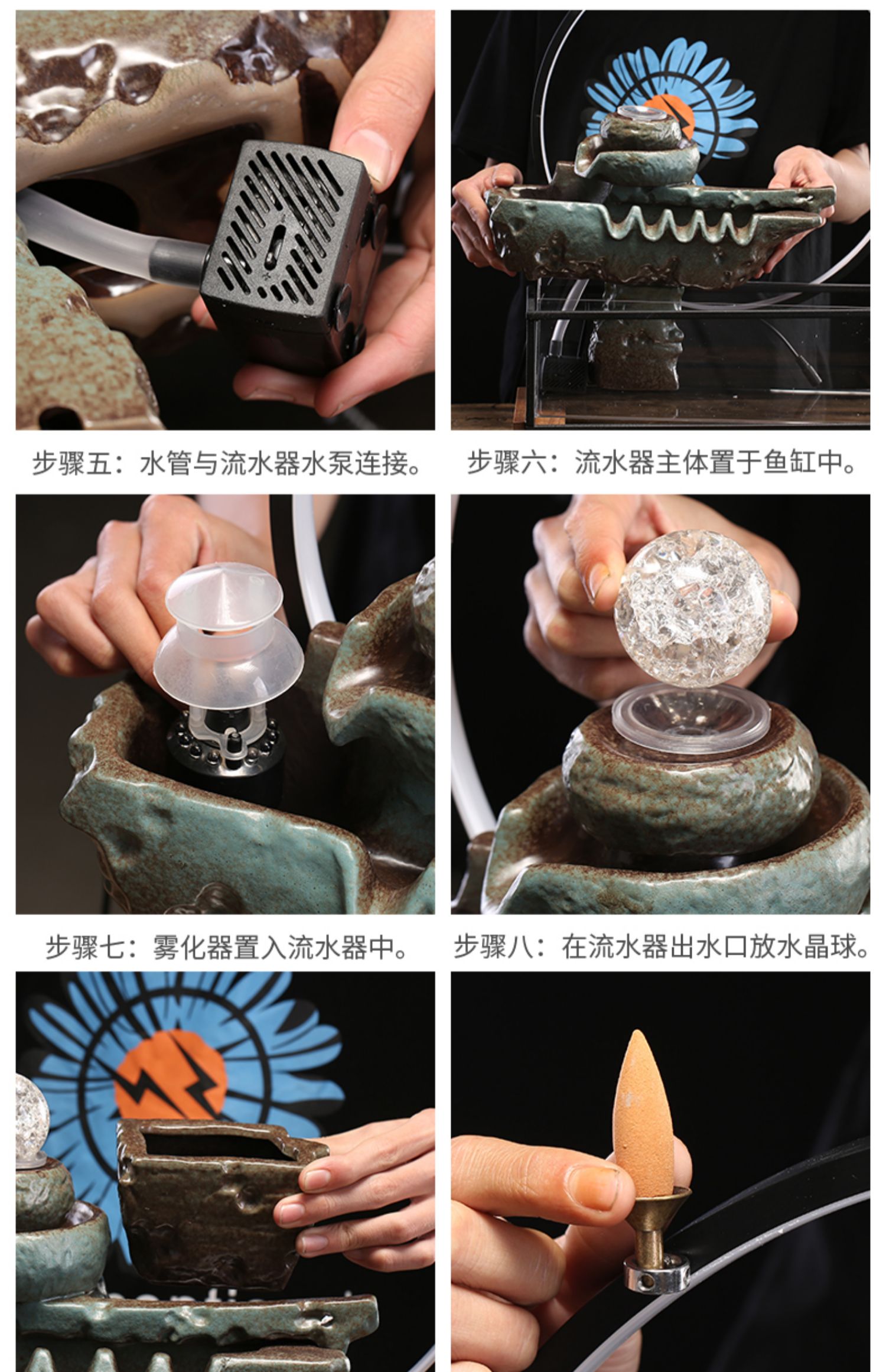 步骤五：水管与流水器水泵连接。

步骤六：流水器主体置于鱼缸中。

步骤七：雾化器置入流水器中。

步骤八：在流水器出水口放水晶球。