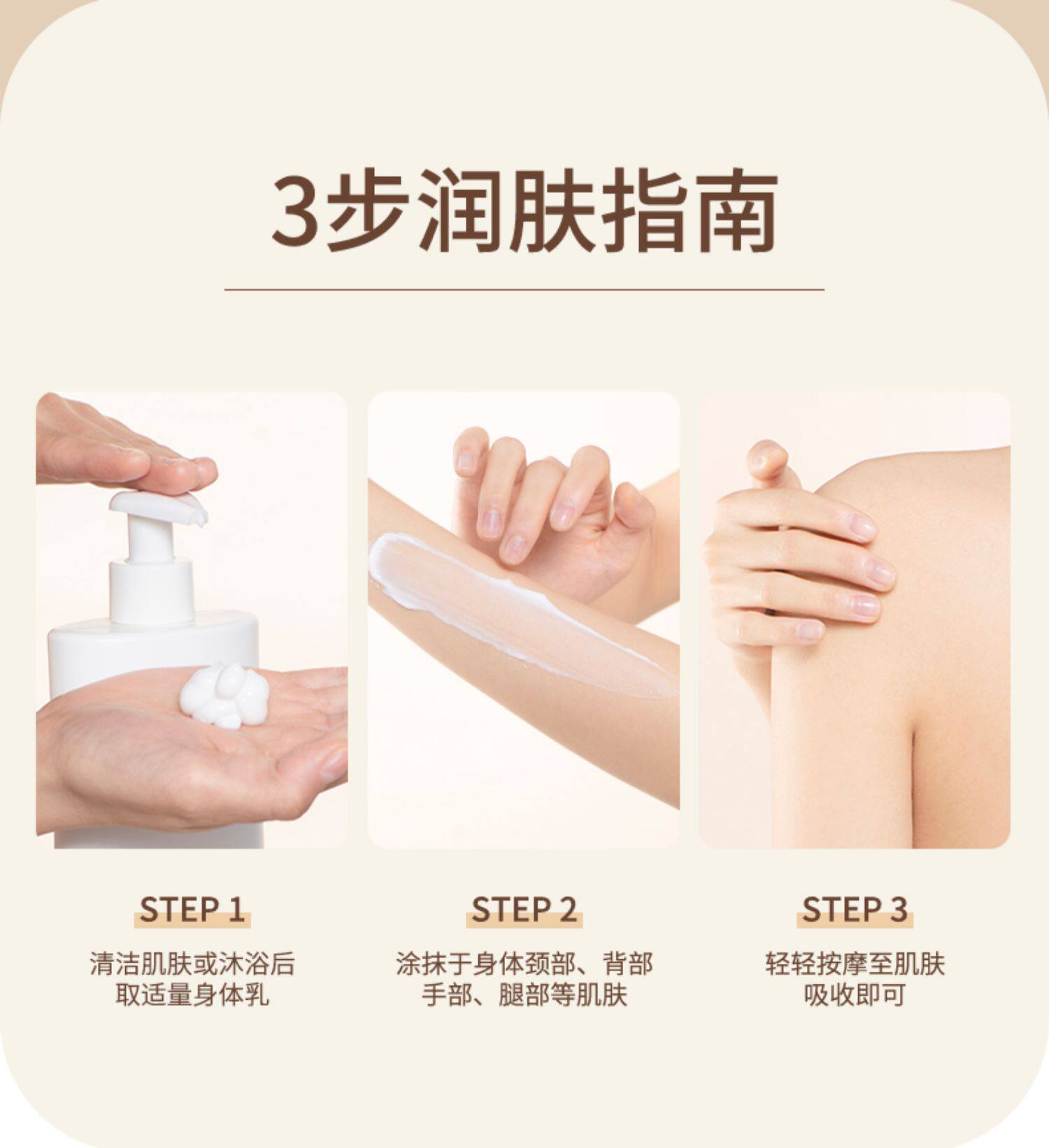 3步润肤指南

STEP 1

清洁肌肤或沐浴后
取适量身体乳

STEP 2

涂抹于身体颈部、背部
手部、腿部等肌肤

STEP 3

轻轻按摩至肌肤
吸收即可