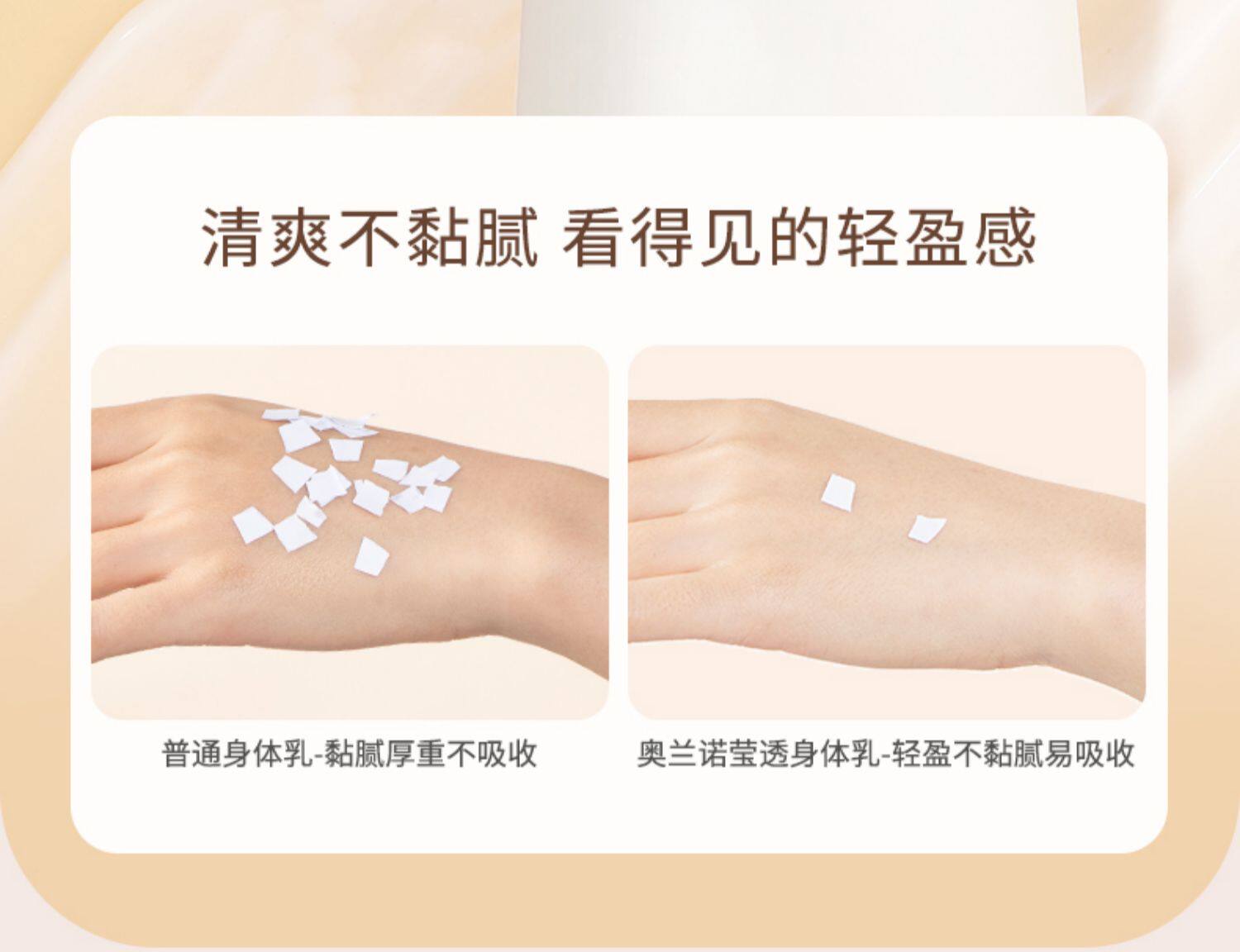 清爽不黏腻 看得见的轻盈感

普通身体乳-黏腻厚重不吸收

奥兰诺莹透身体乳-轻盈不黏腻易吸收