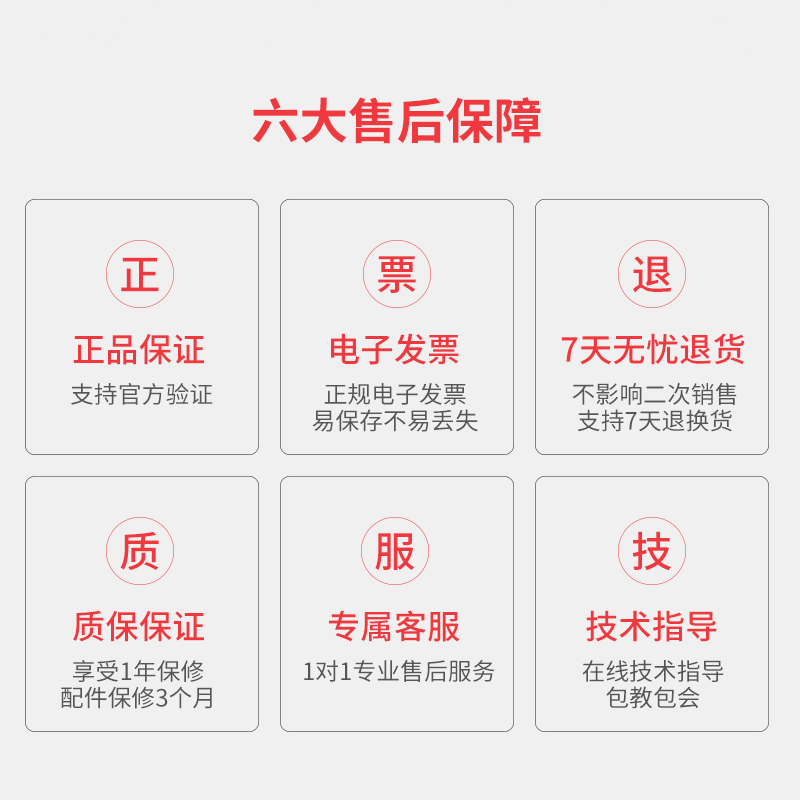 六大售后保障

正

正品保证

支持官方验证

票

电子发票

正规电子发票
易保存不易丢失

退

7天无忧退货

不影响二次销售
支持7天退换货

质

质保保证

享受1年保修
配件保修3个月

服

专属客服

1对1专业售后服务

技

技术指导

在线技术指导
包教包会