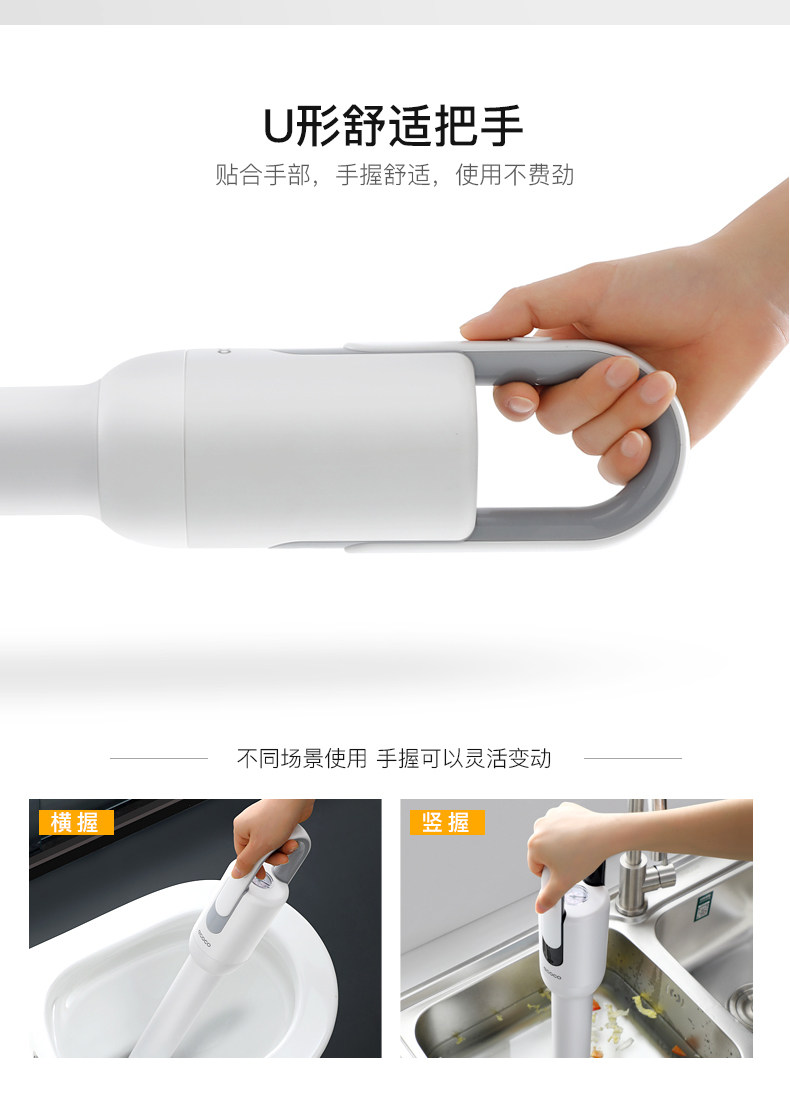 U形舒适把手

贴合手部，手握舒适，使用不费劲

不同场景使用 手握可以灵活变动

横握

竖握