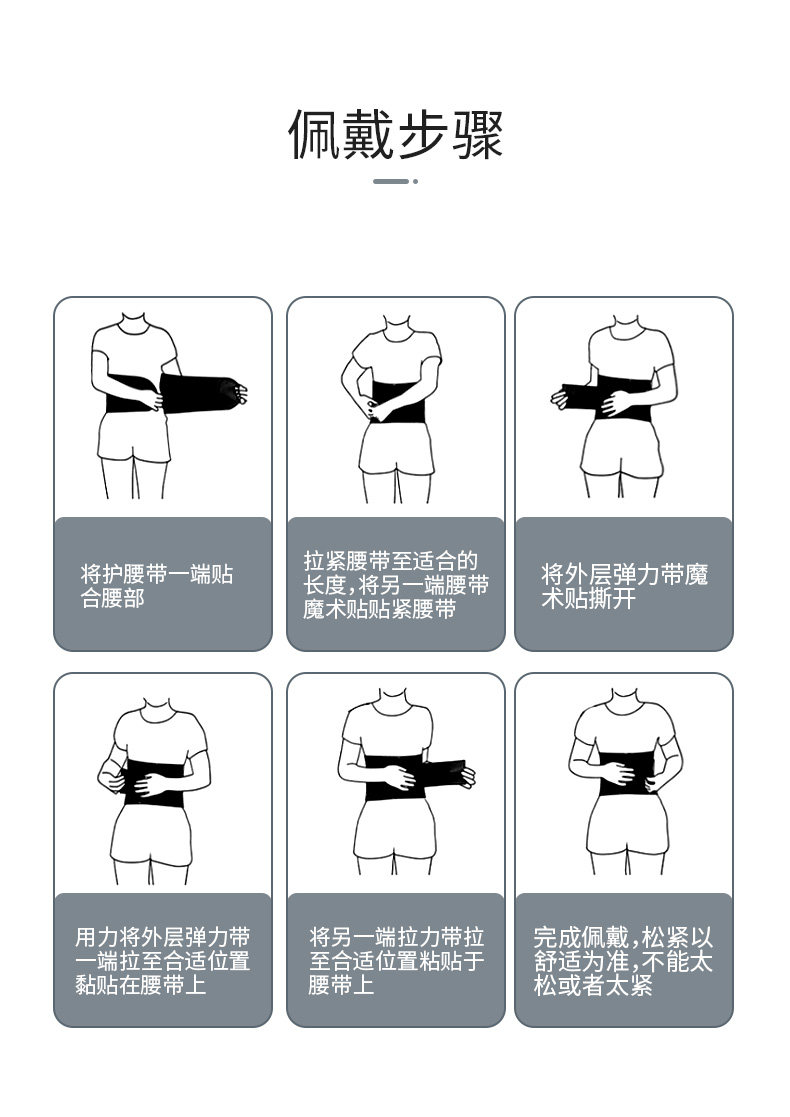 佩戴步骤

将护腰带一端贴合腰部

拉紧腰带至适合的长度,将另一端腰带魔术贴贴紧腰带

将外层弹力带魔术贴撕开

用力将外层弹力带一端拉至合适位置黏贴在腰带上

将另一端拉力带拉至合适位置粘贴于腰带上

完成佩戴,松紧以舒适为准,不能太松或者太紧