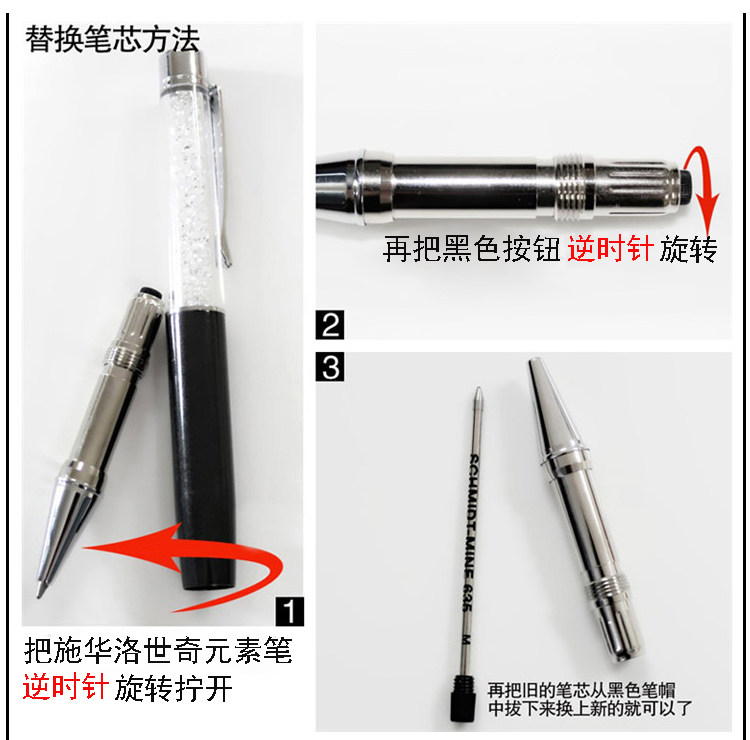 替换笔芯方法

1

把施华洛世奇元素笔
逆时针 旋转拧开

再把黑色按钮 逆时针 旋转

2

3

SCHMIDT-MINE 635 M

再把旧的笔芯从黑色笔帽中拔下来换上新的就可以了