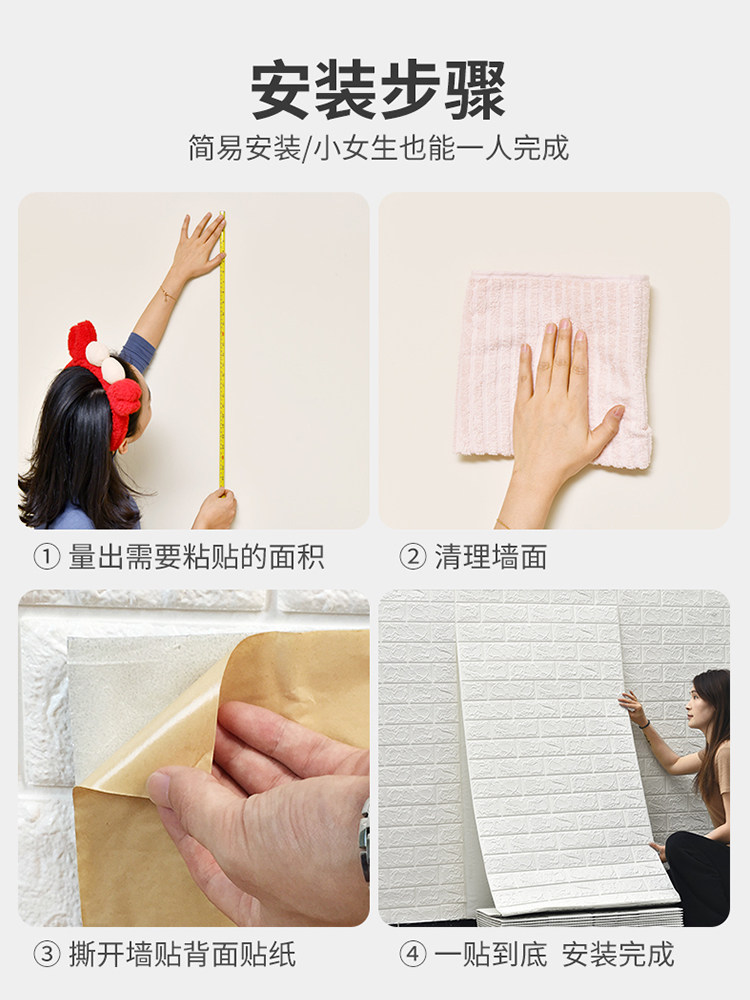 安装步骤

简易安装/小女生也能一人完成

① 量出需要粘贴的面积

② 清理墙面

③ 撕开墙贴背面贴纸

④ 一贴到底 安装完成