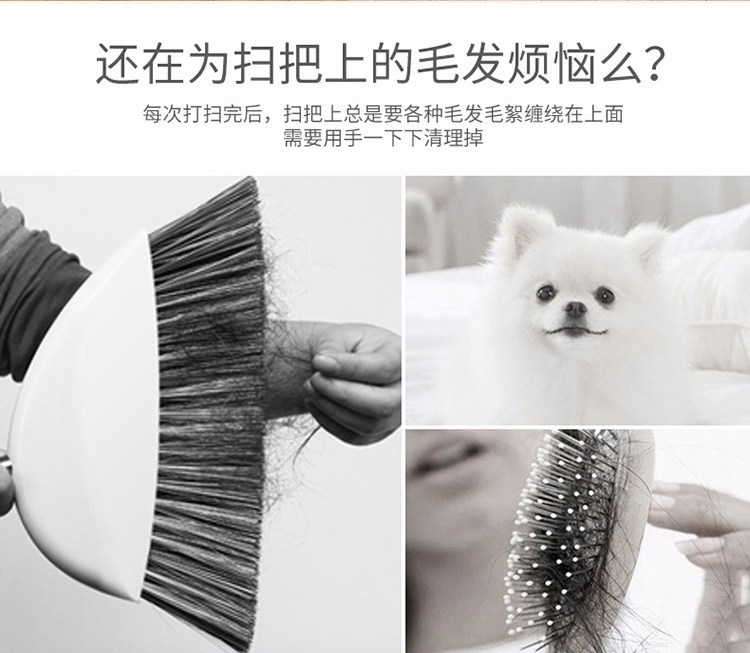 还在为扫把上的毛发烦恼么?

每次打扫完后，扫把上总是要各种毛发毛絮缠绕在上面
需要用手一下下清理掉