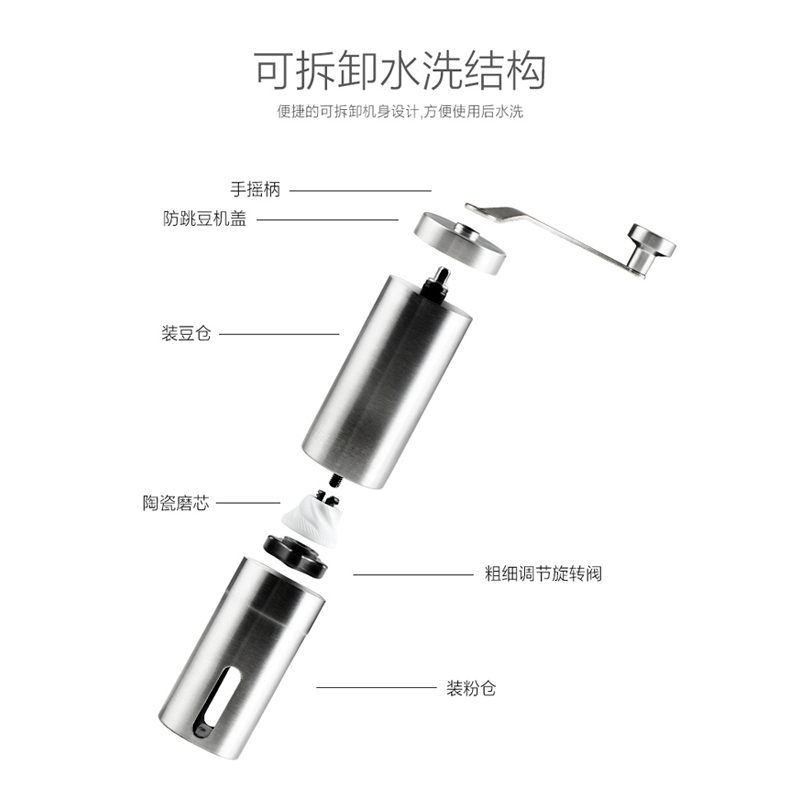 可拆卸水洗结构

便捷的可拆卸机身设计,方便使用后水洗

手摇柄

防跳豆机盖

装豆仓

陶瓷磨芯

粗细调节旋转阀

装粉仓