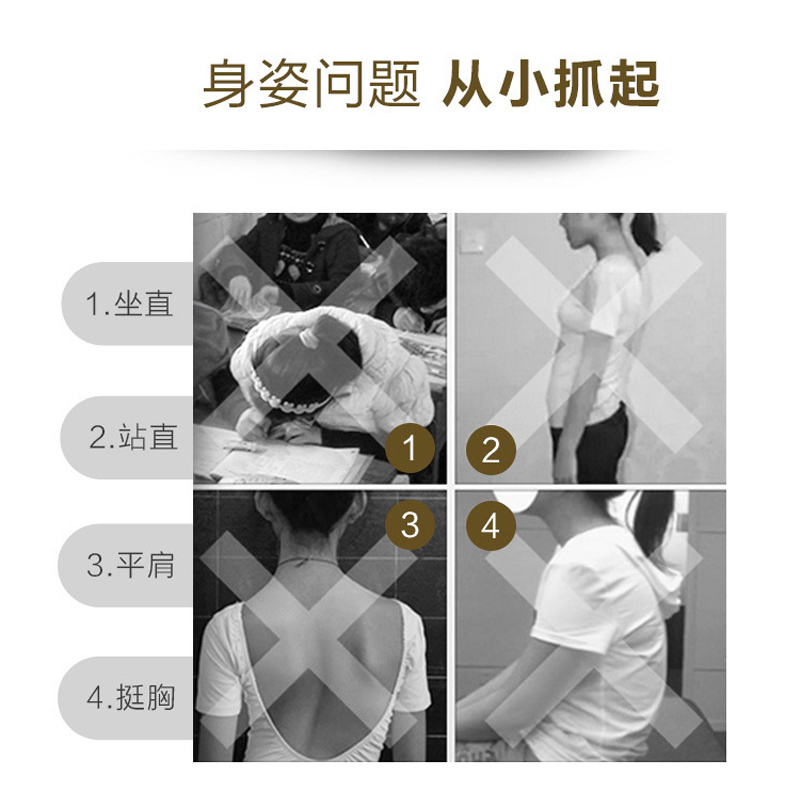 身姿问题 从小抓起

1.坐直

2.站直

3.平肩

4.挺胸

1

2

3

4