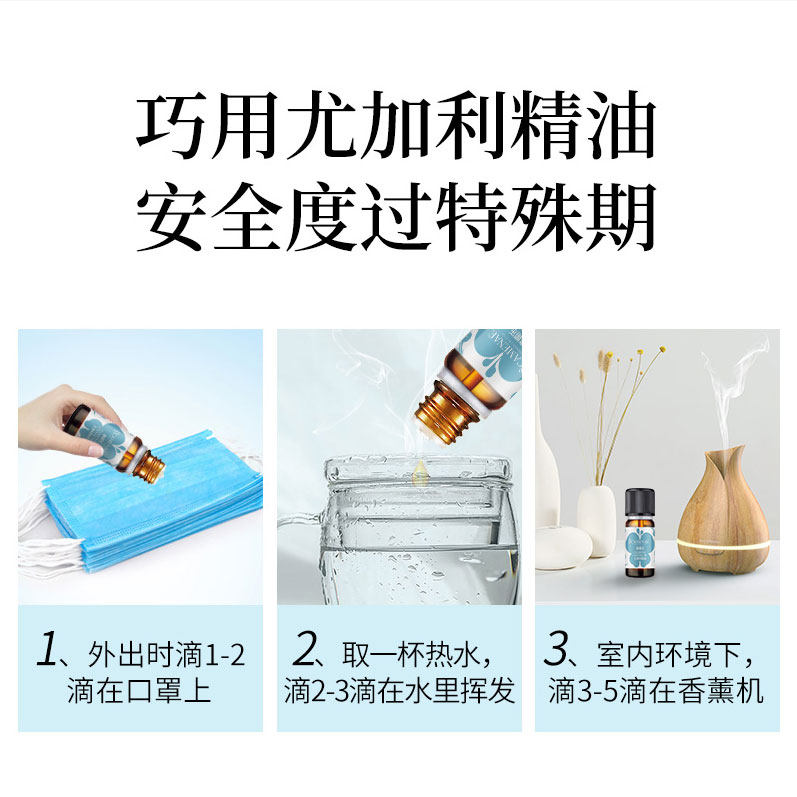 巧用尤加利精油
安全度过特殊期

1、外出时滴1-2滴在口罩上

2、取一杯热水，滴2-3滴在水里挥发

3、室内环境下，滴3-5滴在香薰机