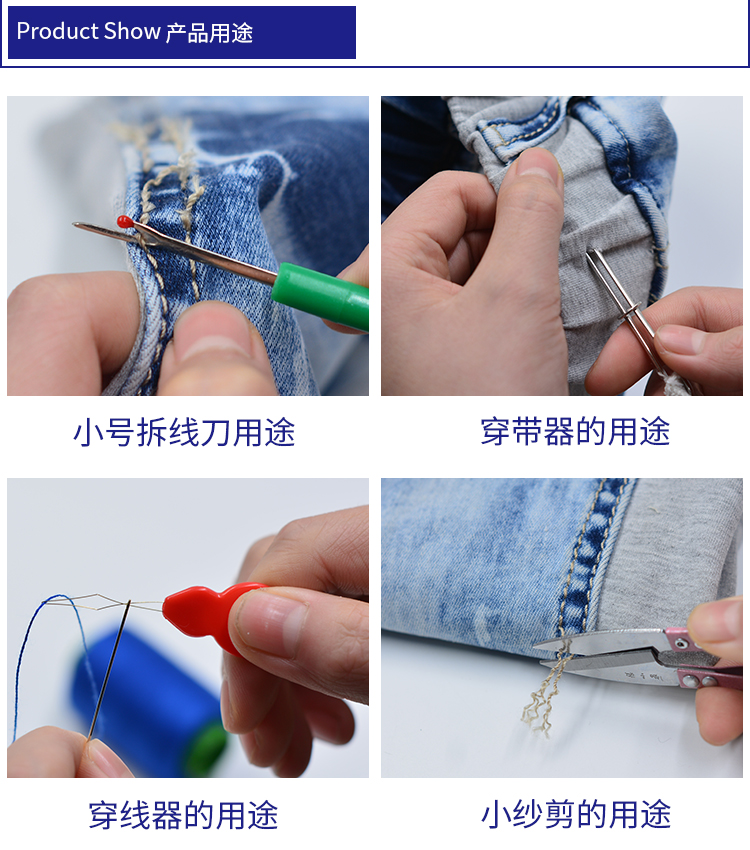 Product Show 产品用途

小号拆线刀用途

穿带器的用途

穿线器的用途

小纱剪的用途