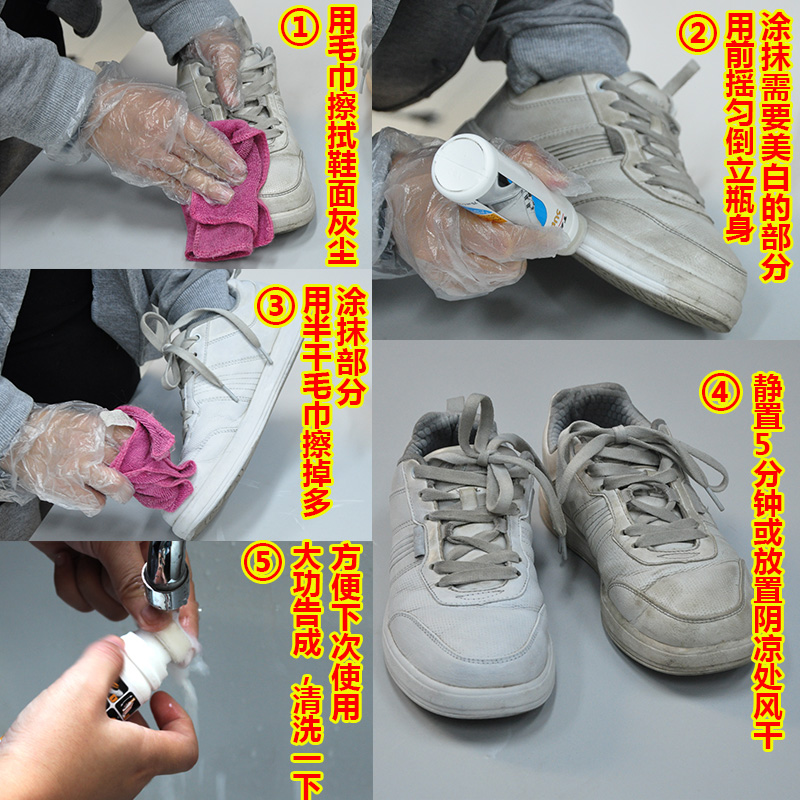 ① 用毛巾擦拭鞋面灰尘

② 用前摇匀倒立瓶身 涂抹需要美白的部分

③ 用半干毛巾擦掉多 涂抹部分

④ 静置5分钟或放置阴凉处风干

⑤ 大功告成，清洗一下 方便下次使用