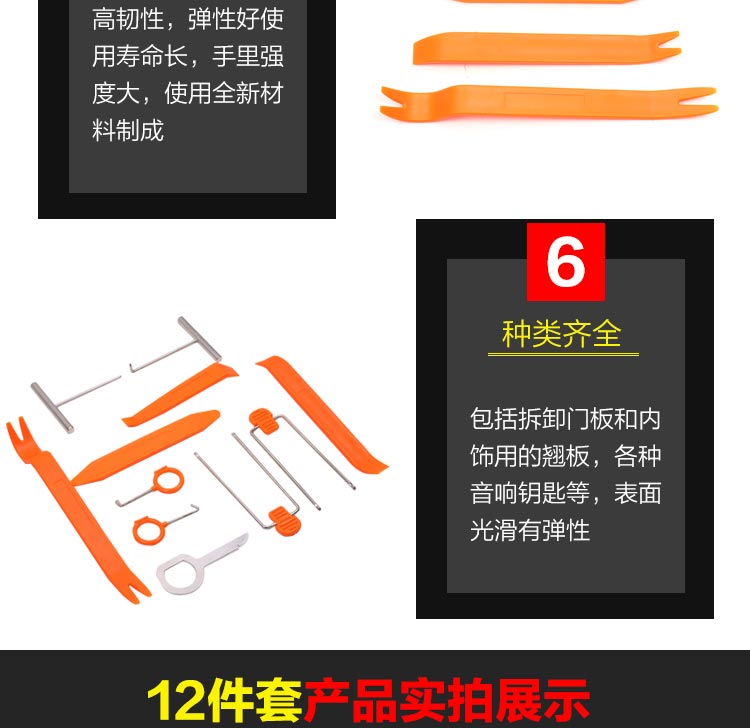 高韧性，弹性好使用寿命长，手里强度大，使用全新材料制成

6

种类齐全

包括拆卸门板和内饰用的翘板，各种音响钥匙等，表面光滑有弹性

12件套产品实拍展示