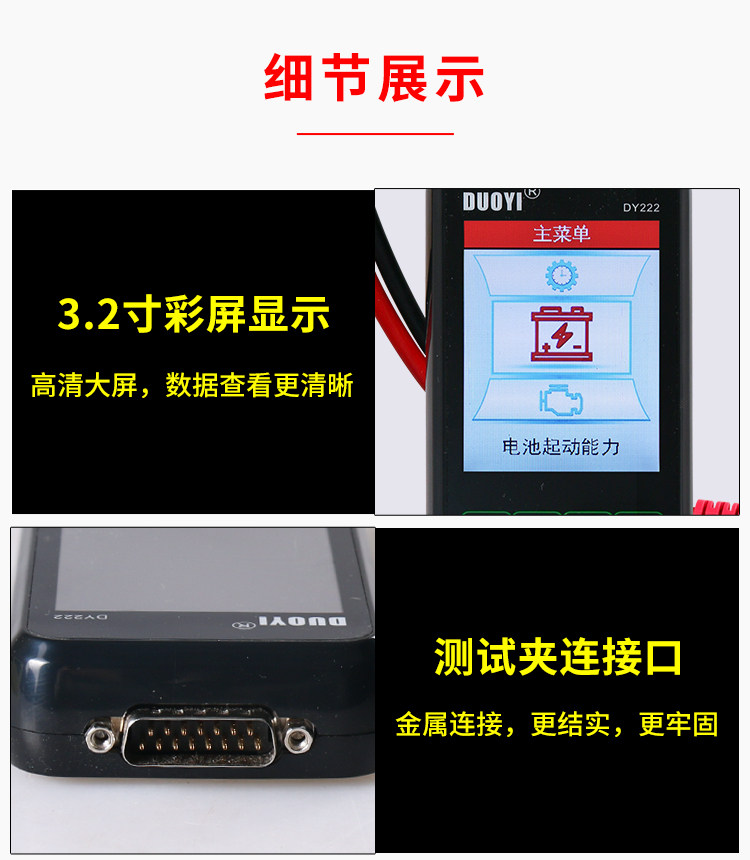 细节展示

3.2寸彩屏显示

高清大屏，数据查看更清晰

DUOYI®

DY222

主菜单

电池起动能力

DY222

DUOYI®

测试夹连接口

金属连接，更结实，更牢固