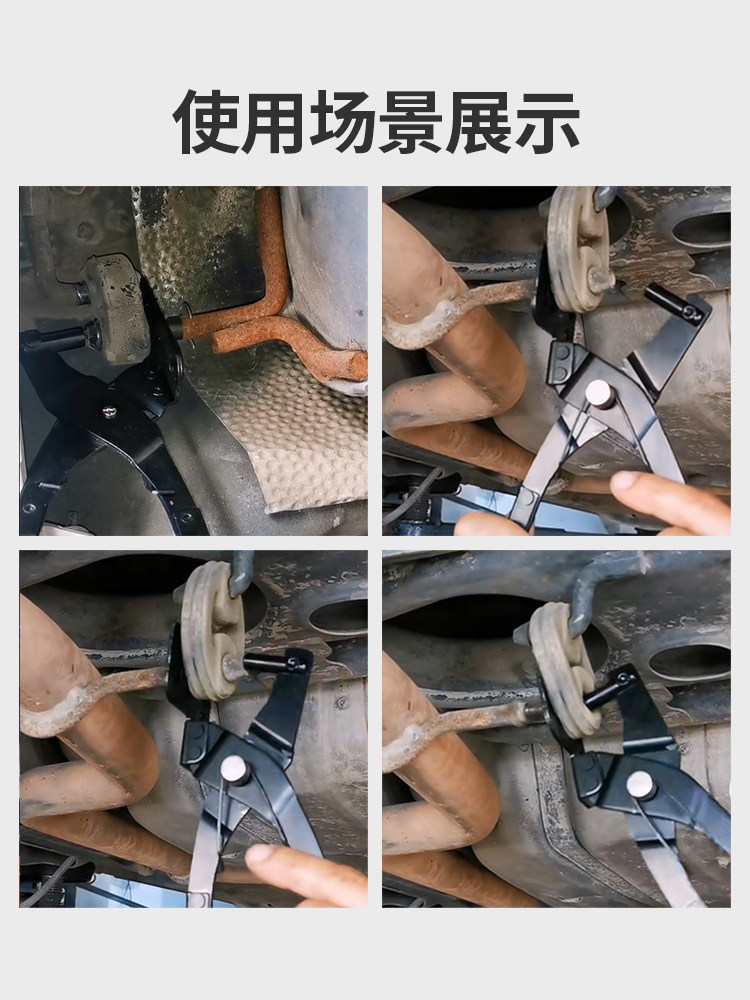 使用场景展示