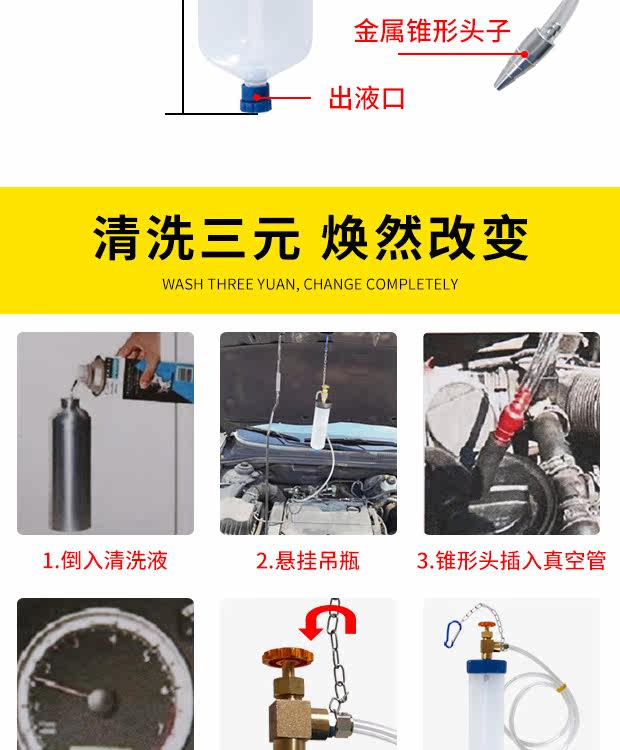 金属锥形头子

出液口

清洗三元 焕然改变

WASH THREE YUAN, CHANGE COMPLETELY

1.倒入清洗液

2.悬挂吊瓶

3.锥形头插入真空管