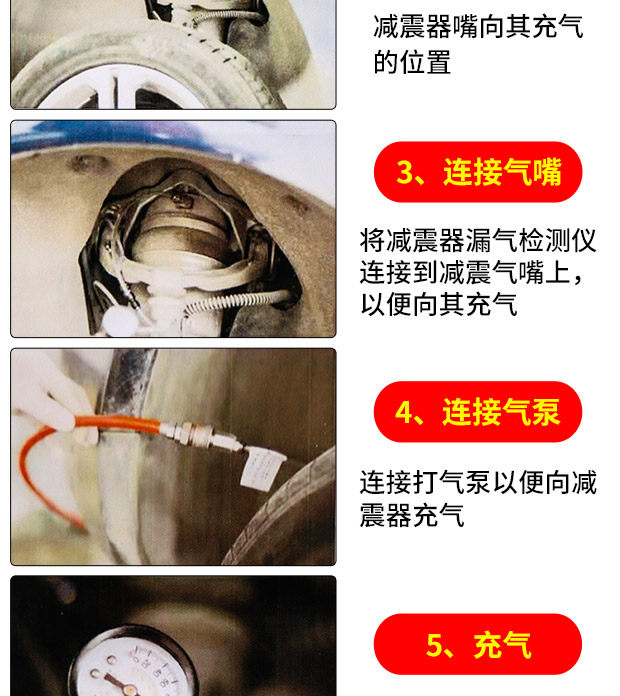 减震器嘴向其充气的位置

3、连接气嘴

将减震器漏气检测仪连接到减震气嘴上，以便向其充气

4、连接气泵

连接打气泵以便向减震器充气

5、充气