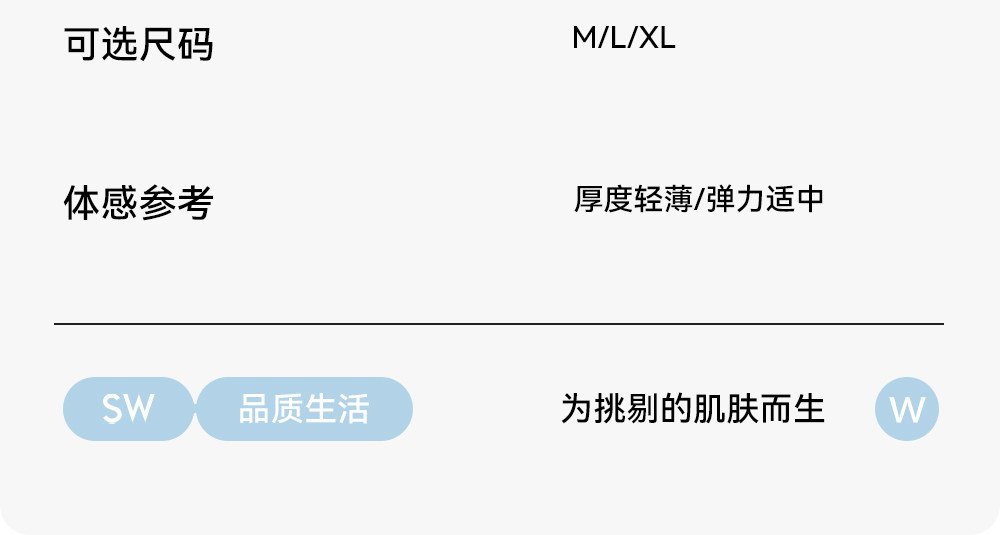 可选尺码 M/L/XL

体感参考 厚度轻薄/弹力适中

SW 品质生活

为挑剔的肌肤而生 W