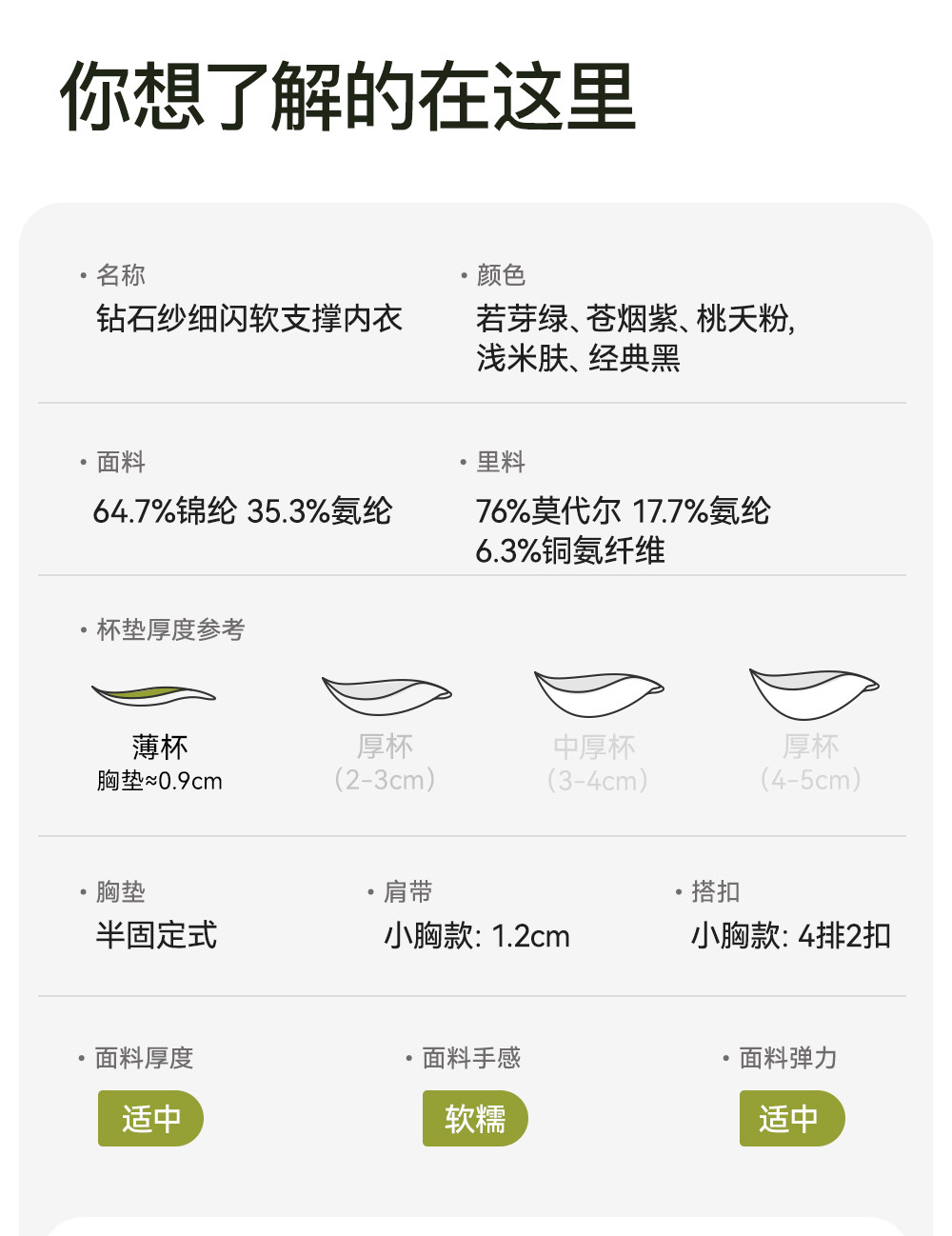 你想了解的在这里

• 名称
钻石纱细闪软支撑内衣

• 颜色
若芽绿、苍烟紫、桃夭粉,
浅米肤、经典黑

• 面料
64.7%锦纶 35.3%氨纶

• 里料
76%莫代尔 17.7%氨纶
6.3%铜氨纤维

• 杯垫厚度参考

薄杯
胸垫≈0.9cm

厚杯
(2-3cm)

中厚杯
(3-4cm)

厚杯
(4-5cm)

• 胸垫
半固定式

• 肩带
小胸款: 1.2cm

• 搭扣
小胸款: 4排2扣

• 面料厚度
适中

• 面料手感
软糯

• 面料弹力
适中