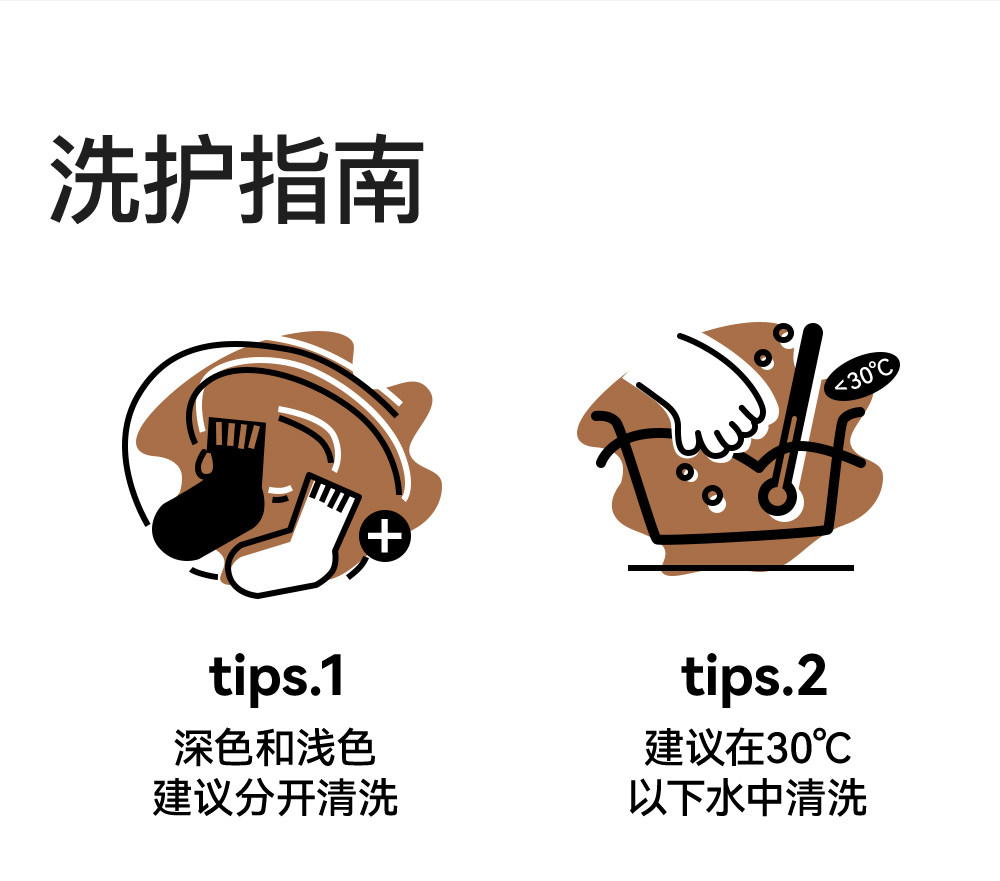 洗护指南

<30℃

tips.1
深色和浅色
建议分开清洗

tips.2
建议在30℃
以下水中清洗