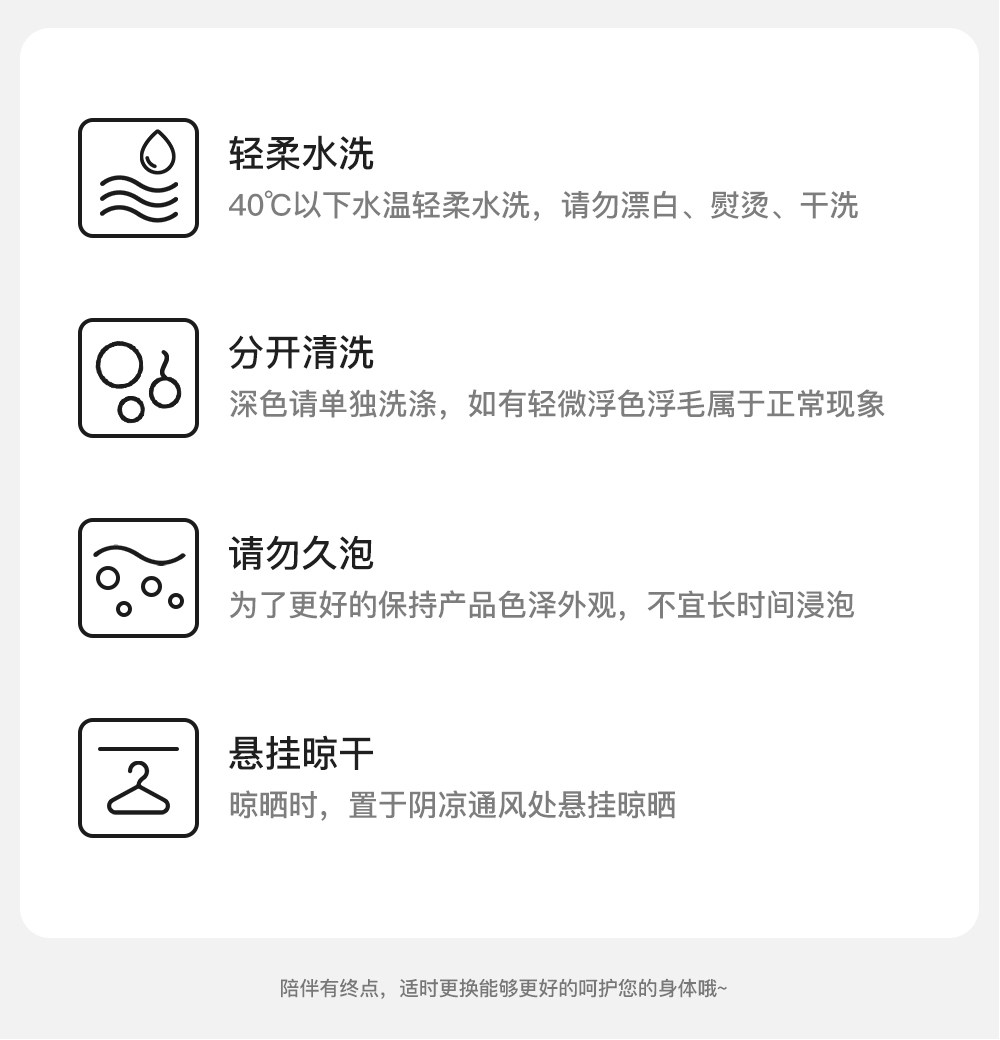 轻柔水洗

40℃以下水温轻柔水洗，请勿漂白、熨烫、干洗

分开清洗

深色请单独洗涤，如有轻微浮色浮毛属于正常现象

请勿久泡

为了更好的保持产品色泽外观，不宜长时间浸泡

悬挂晾干

晾晒时，置于阴凉通风处悬挂晾晒

陪伴有终点，适时更换能够更好的呵护您的身体哦~