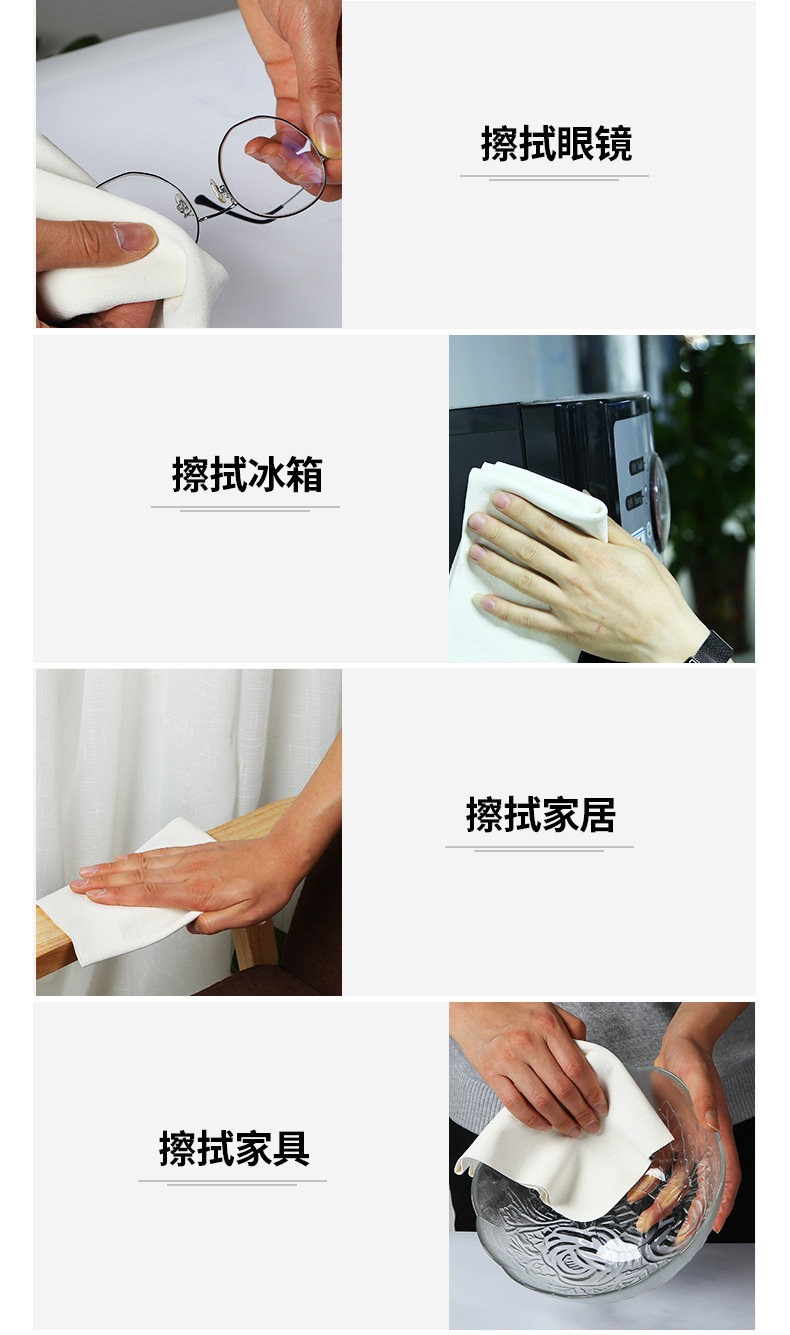 擦拭眼镜

擦拭冰箱

擦拭家居

擦拭家具