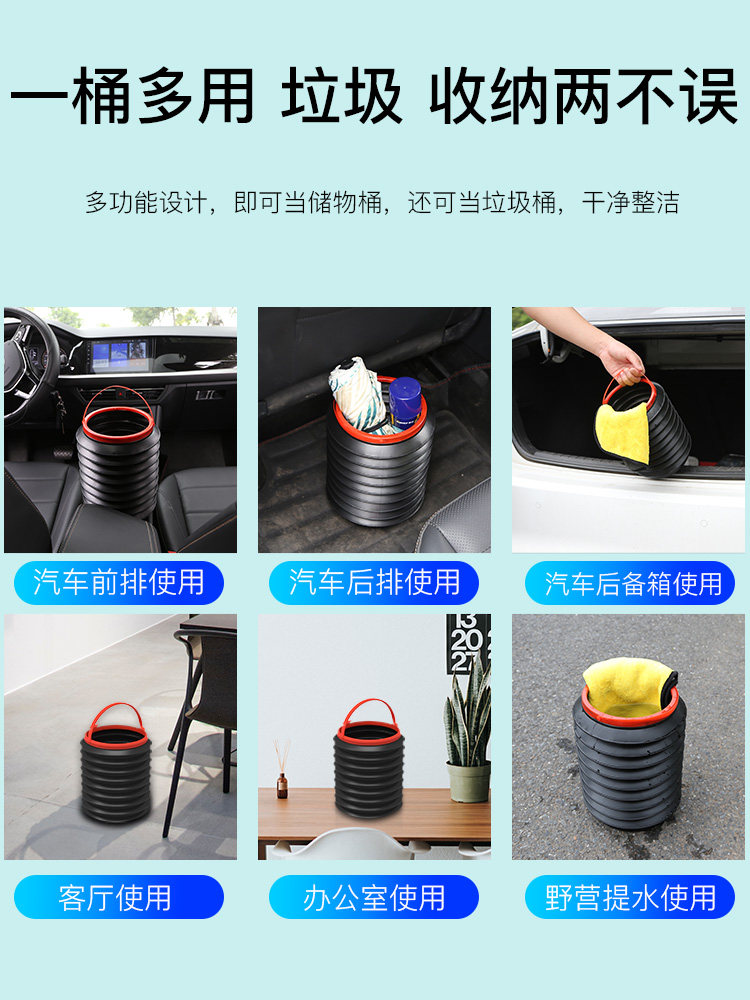 一桶多用 垃圾 收纳两不误

多功能设计，即可当储物桶，还可当垃圾桶，干净整洁

汽车前排使用

汽车后排使用

汽车后备箱使用

13
20
27

客厅使用

办公室使用

野营提水使用