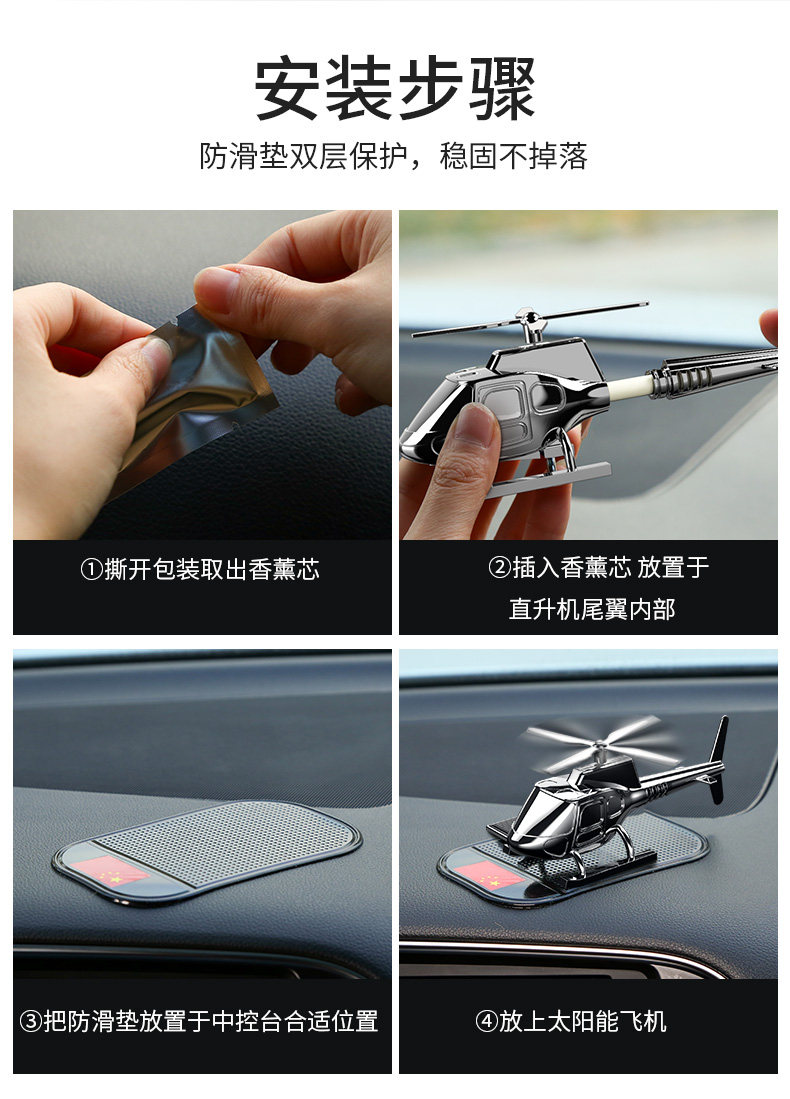 安装步骤

防滑垫双层保护，稳固不掉落

①撕开包装取出香薰芯

②插入香薰芯 放置于直升机尾翼内部

③把防滑垫放置于中控台合适位置

④放上太阳能飞机